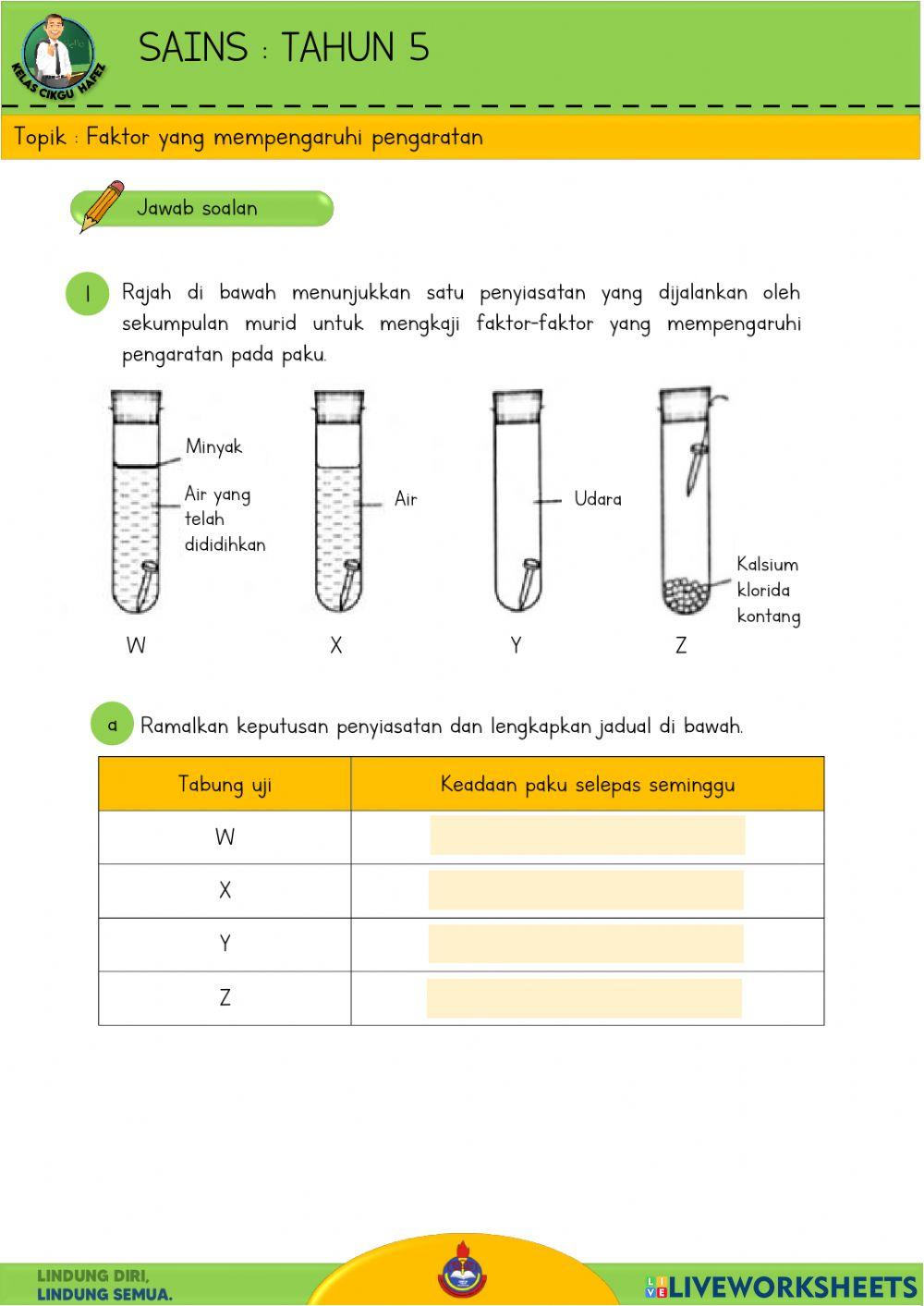 KELAS CIKGU HAFEZ

SAINS : TAHUN 5

Topik : Faktor yang mempengaruhi pengaratan

Jawab soalan

1 Rajah di bawah menunjukkan satu penyiasatan yang dijalankan oleh sekumpulan murid untuk mengkaji faktor-faktor yang mempengaruhi pengaratan pada paku.

Minyak

Air yang telah dididihkan

Air

Udara

Kalsium klorida kontang

W X Y Z

a Ramalkan keputusan penyiasatan dan lengkapkan jadual di bawah.

| Tabung uji | Keadaan paku selepas seminggu |
|---|---|
| W | |
| X | |
| Y | |
| Z | |

LINDUNG DIRI, LINDUNG SEMUA.

LIVEWORKSHEETS