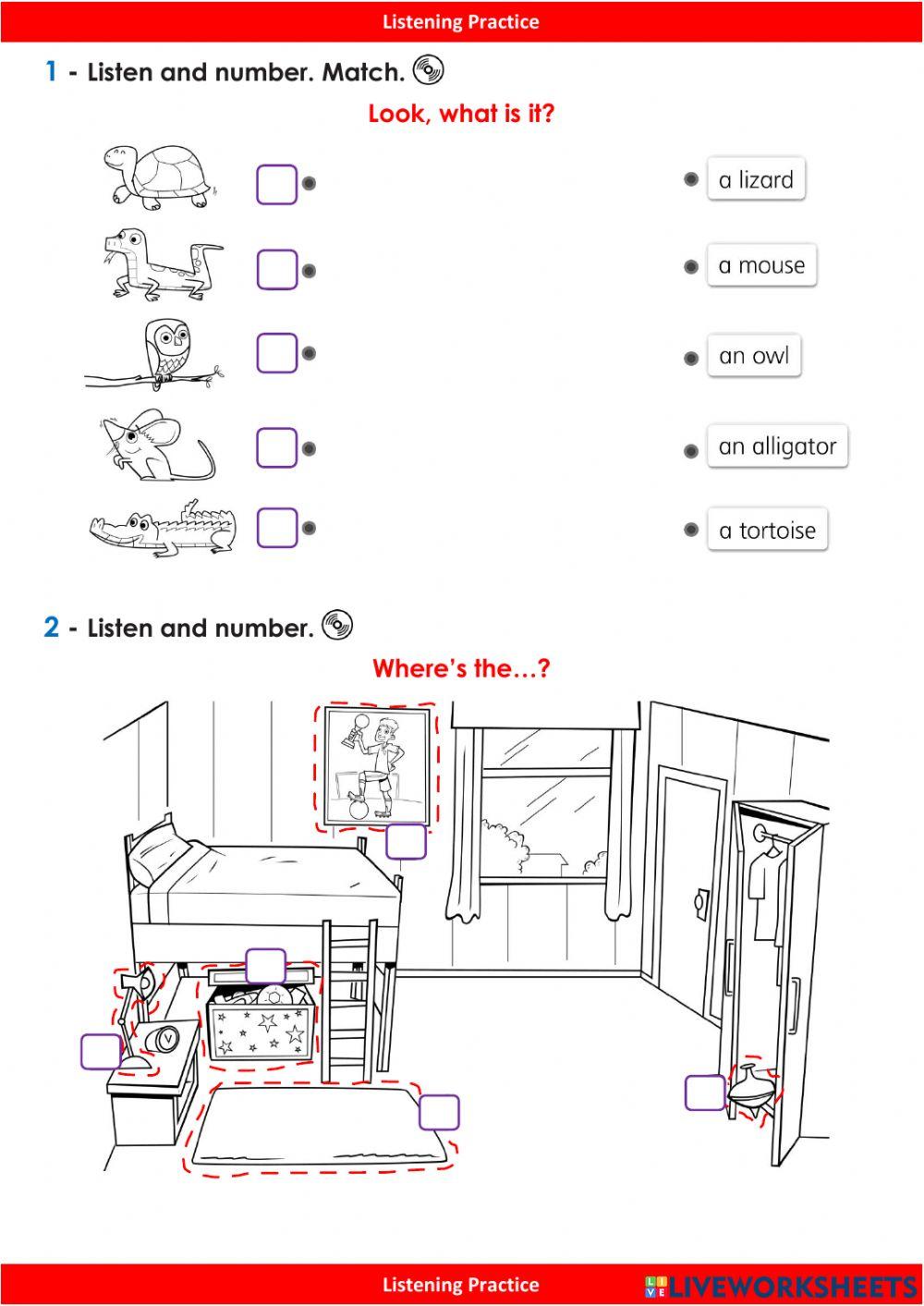 Listening Practice

1 - Listen and number. Match.

Look, what is it?

a lizard

a mouse

an owl

an alligator

a tortoise

2 - Listen and number.

Where's the…?

Listening Practice

LIVEWORKSHEETS