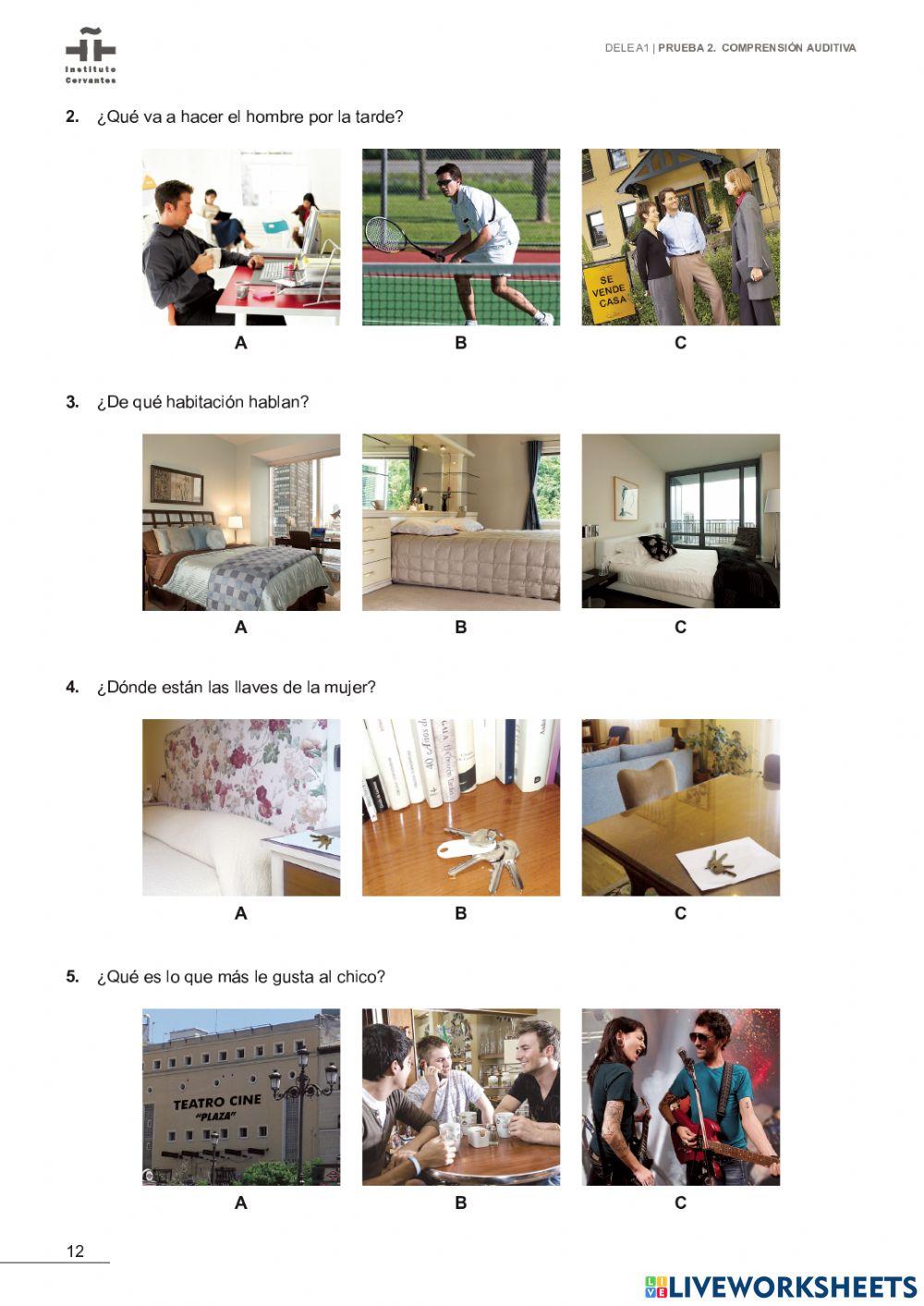 Instituto Cervantes

DELE A1 | PRUEBA 2. COMPRENSIÓN AUDITIVA

2. ¿Qué va a hacer el hombre por la tarde?

SE VENDE CASA

A B C

3. ¿De qué habitación hablan?

A B C

4. ¿Dónde están las llaves de la mujer?

A B C

5. ¿Qué es lo que más le gusta al chico?

TEATRO CINE "PLAZA"

A B C

12

LIVEWORKSHEETS