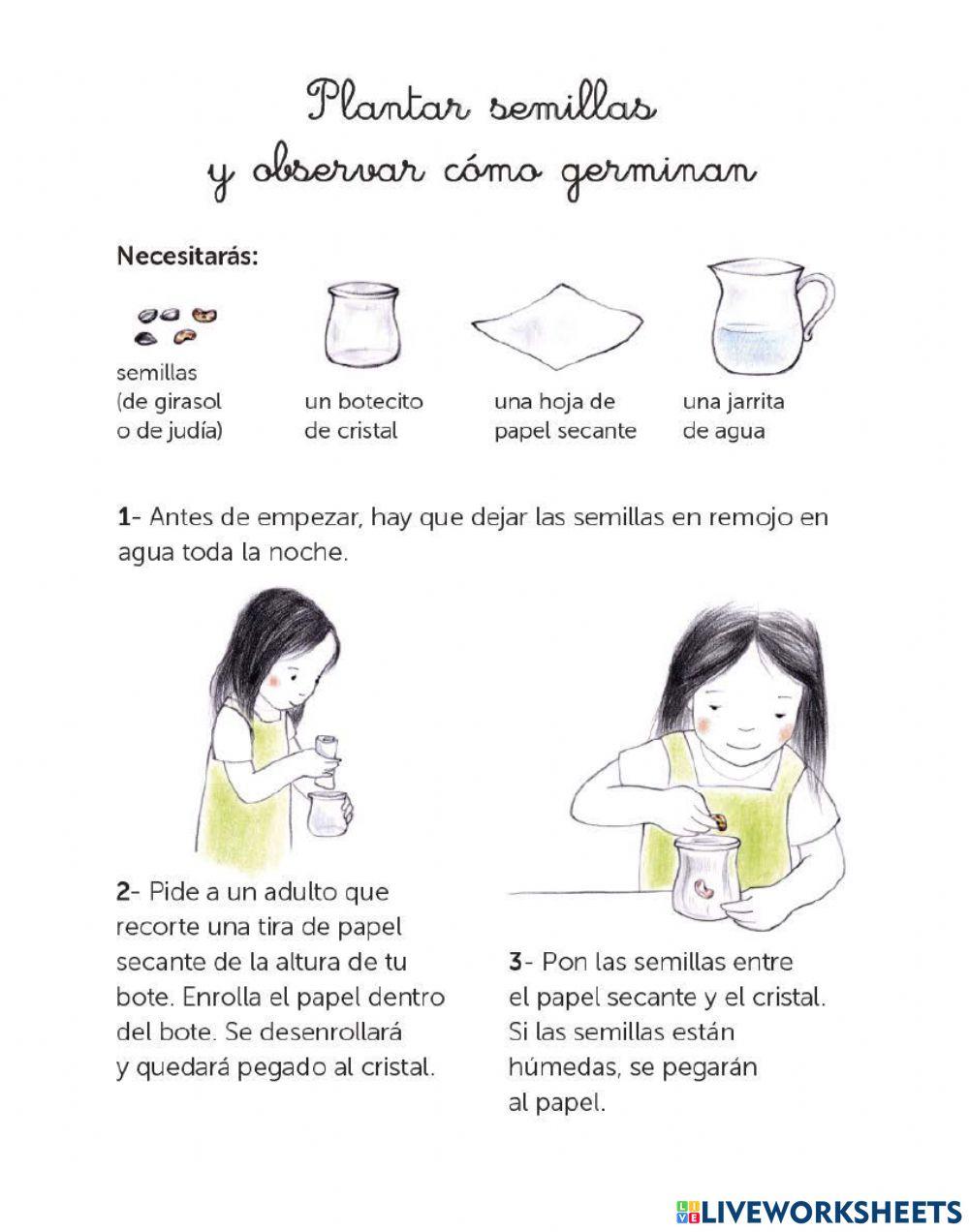 Plantar semillas
y observar cómo germinan

Necesitarás:

semillas (de girasol o de judía)

un botecito de cristal

una hoja de papel secante

una jarrita de agua

1- Antes de empezar, hay que dejar las semillas en remojo en agua toda la noche.

2- Pide a un adulto que recorte una tira de papel secante de la altura de tu bote. Enrolla el papel dentro del bote. Se desenrollará y quedará pegado al cristal.

3- Pon las semillas entre el papel secante y el cristal. Si las semillas están húmedas, se pegarán al papel.

LIVEWORKSHEETS