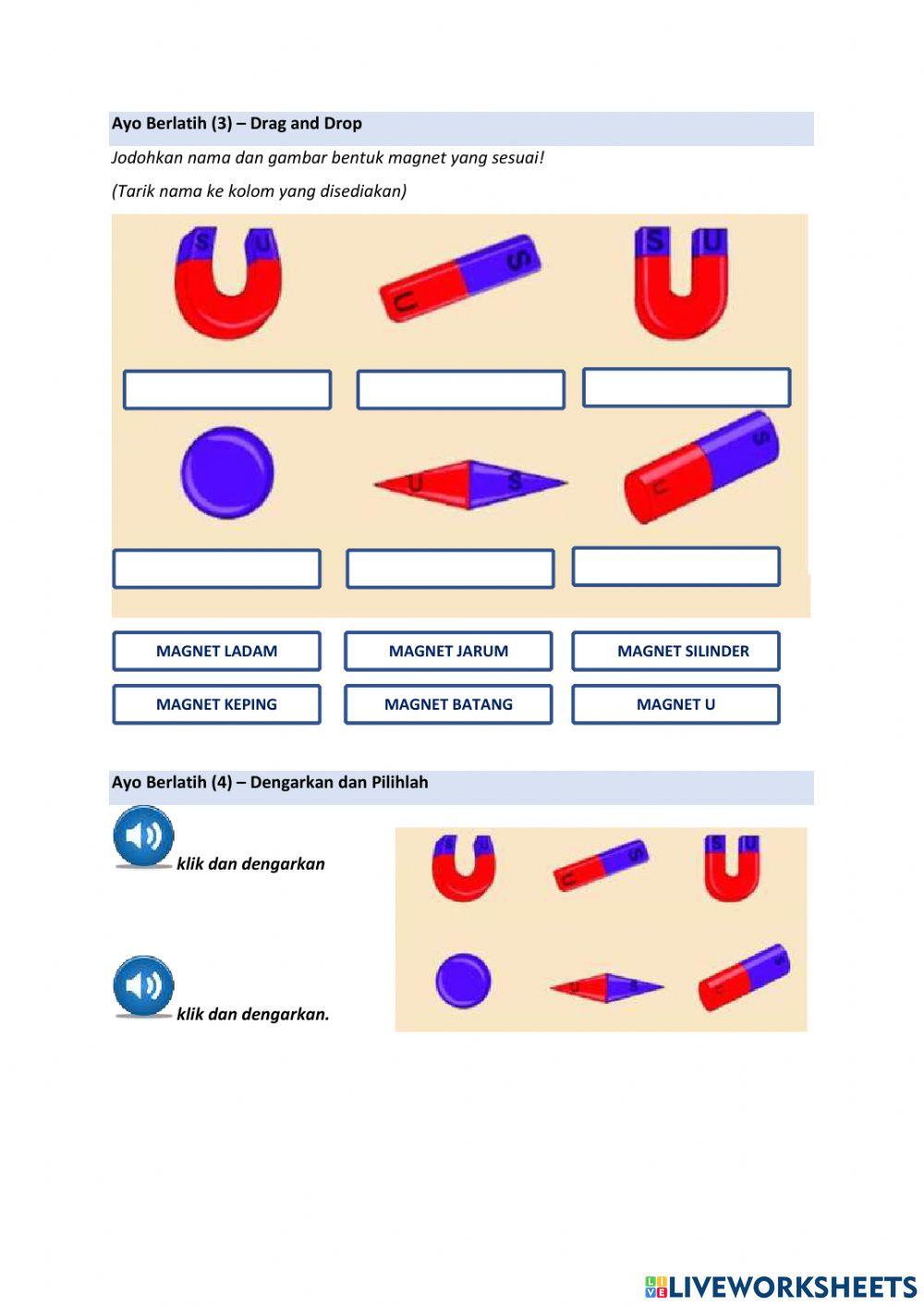 Ayo Berlatih (3) – Drag and Drop

Jodohkan nama dan gambar bentuk magnet yang sesuai!

(Tarik nama ke kolom yang disediakan)

S U

U S

S U

U S

U S

MAGNET LADAM

MAGNET JARUM

MAGNET SILINDER

MAGNET KEPING

MAGNET BATANG

MAGNET U

Ayo Berlatih (4) – Dengarkan dan Pilihlah

klik dan dengarkan

klik dan dengarkan.

S U

U S

S U

U S

U S

LIVEWORKSHEETS