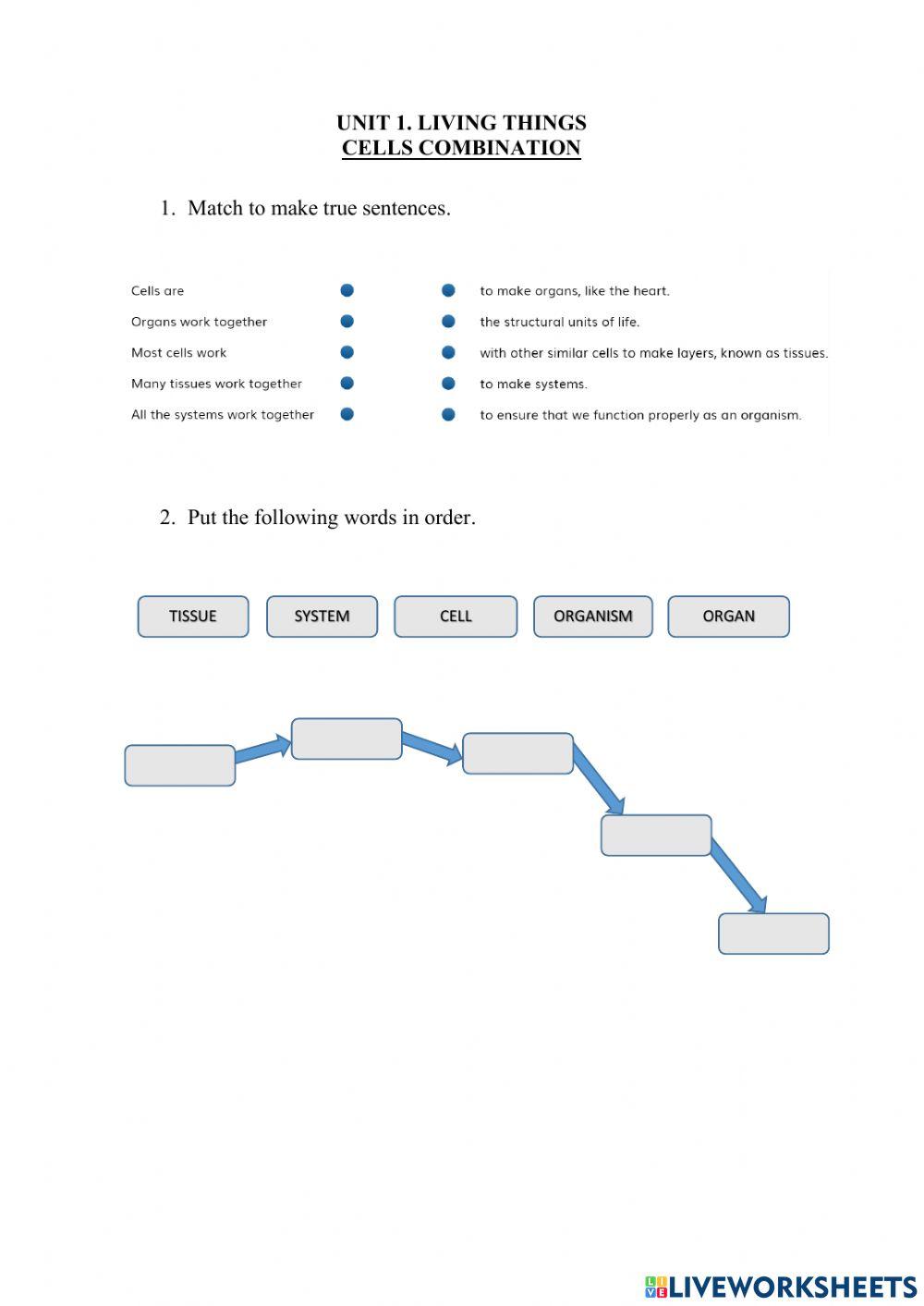 UNIT 1. LIVING THINGS
CELLS COMBINATION

1. Match to make true sentences.

Cells are
Organs work together
Most cells work
Many tissues work together
All the systems work together

to make organs, like the heart.
the structural units of life.
with other similar cells to make layers, known as tissues.
to make systems.
to ensure that we function properly as an organism.

2. Put the following words in order.

TISSUE SYSTEM CELL ORGANISM ORGAN

LIVEWORKSHEETS