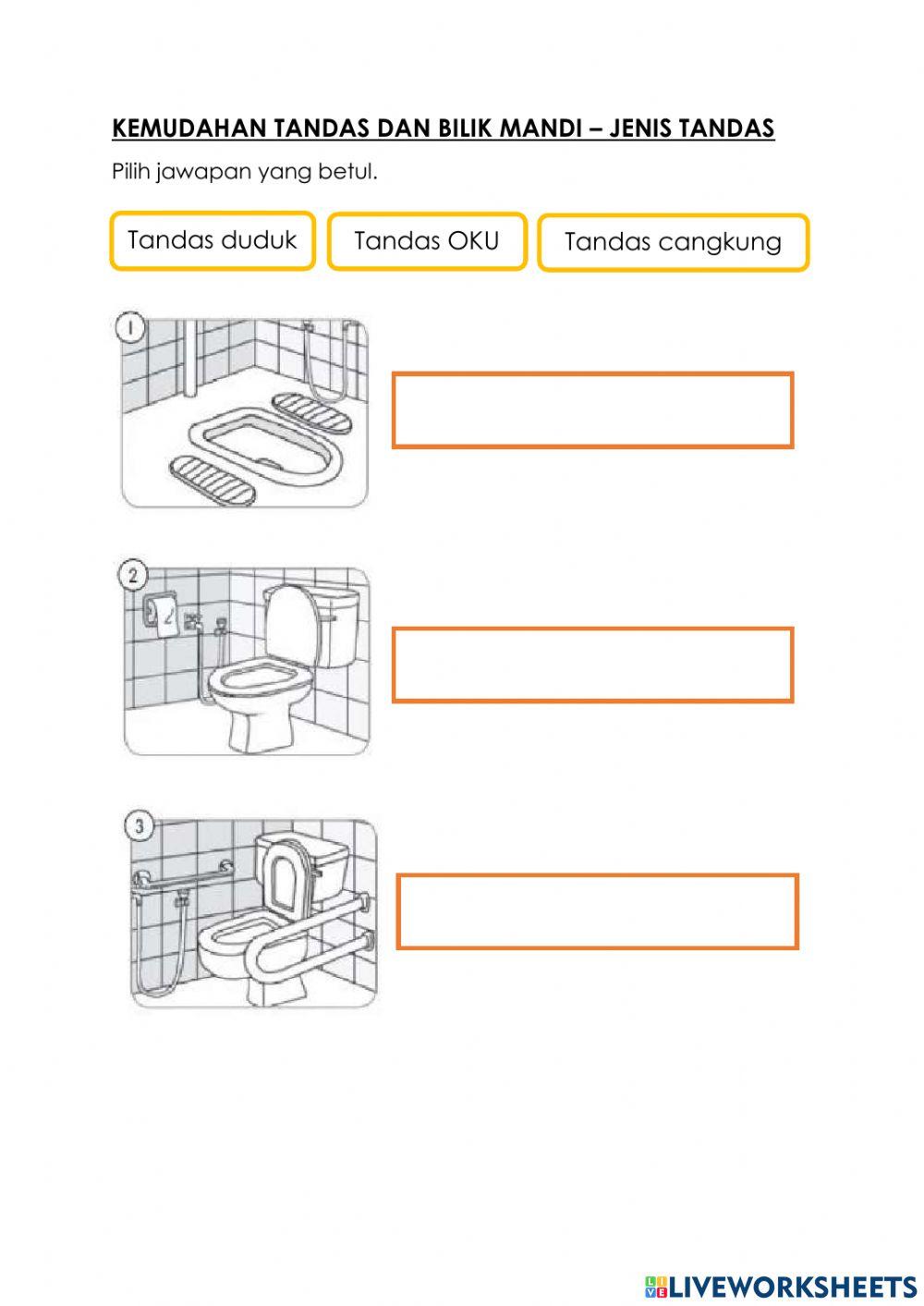 KEMUDAHAN TANDAS DAN BILIK MANDI – JENIS TANDAS

Pilih jawapan yang betul.

Tandas duduk

Tandas OKU

Tandas cangkung

1

2

3

LIVEWORKSHEETS