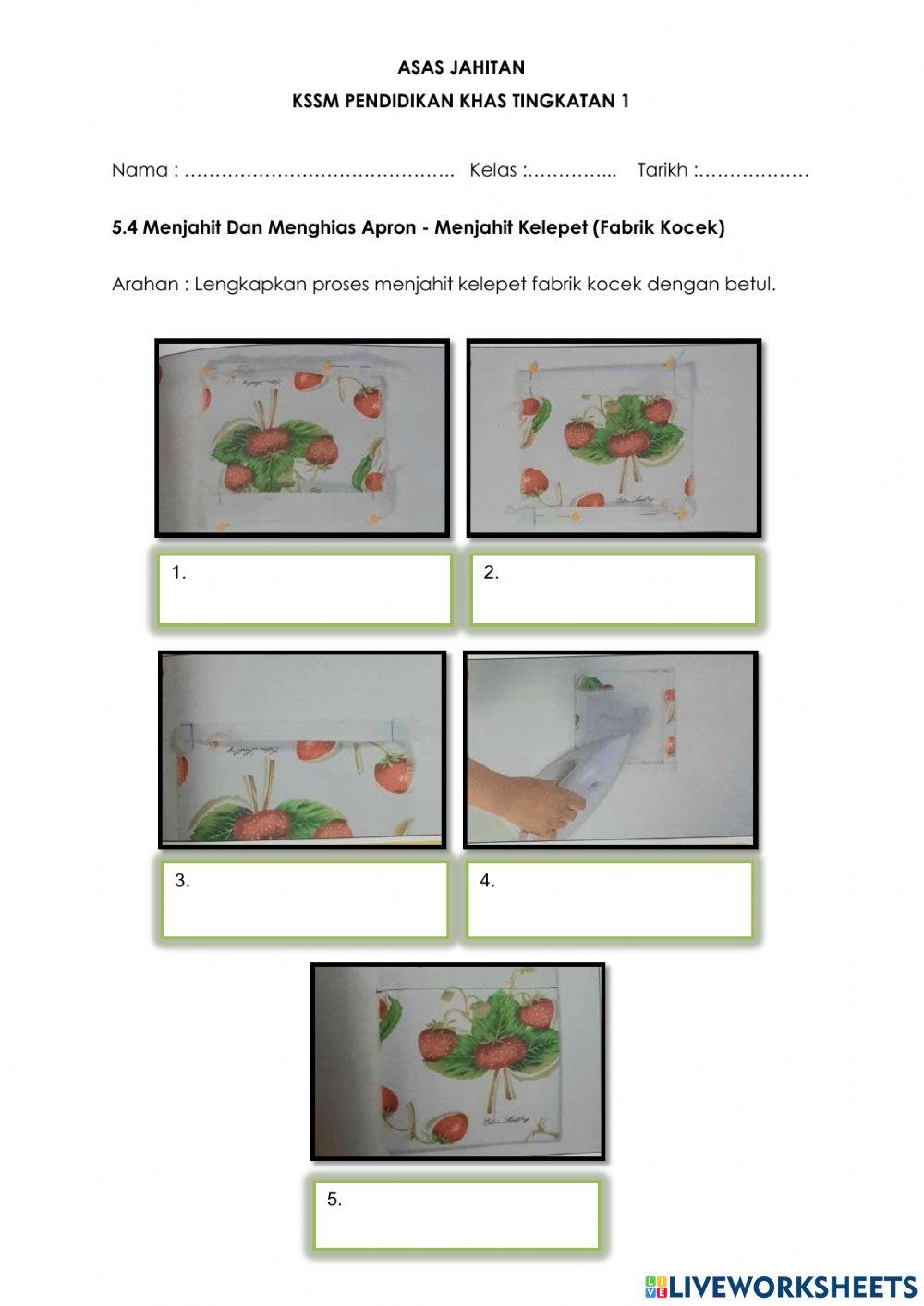 ASAS JAHITAN
KSSM PENDIDIKAN KHAS TINGKATAN 1

Nama : …………………………………….. Kelas :…………... Tarikh :………………

5.4 Menjahit Dan Menghias Apron - Menjahit Kelepet (Fabrik Kocek)

Arahan : Lengkapkan proses menjahit kelepet fabrik kocek dengan betul.

1.

2.

3.

4.

5.

LIVEWORKSHEETS