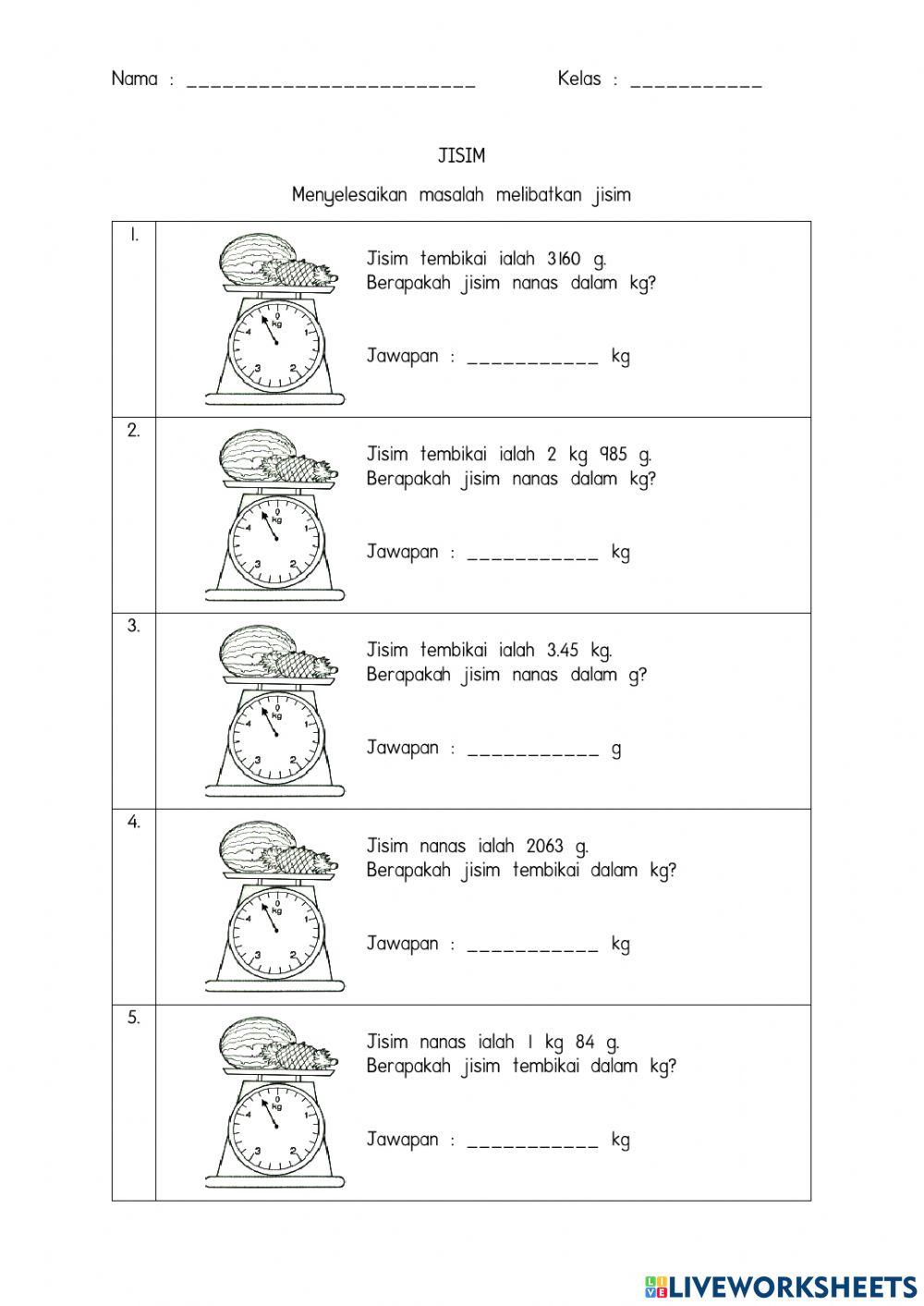 Nama : ________________________ Kelas : ___________

JISIM

Menyelesaikan masalah melibatkan jisim

| | |
|---|---|
| 1. | 0 kg 1 2 3 4 Jisim tembikai ialah 3160 g. Berapakah jisim nanas dalam kg? Jawapan : ___________ kg |
| 2. | 0 kg 1 2 3 4 Jisim tembikai ialah 2 kg 985 g. Berapakah jisim nanas dalam kg? Jawapan : ___________ kg |
| 3. | 0 kg 1 2 3 4 Jisim tembikai ialah 3.45 kg. Berapakah jisim nanas dalam g? Jawapan : ___________ g |
| 4. | 0 kg 1 2 3 4 Jisim nanas ialah 2063 g. Berapakah jisim tembikai dalam kg? Jawapan : ___________ kg |
| 5. | 0 kg 1 2 3 4 Jisim nanas ialah 1 kg 84 g. Berapakah jisim tembikai dalam kg? Jawapan : ___________ kg |

LIVEWORKSHEETS