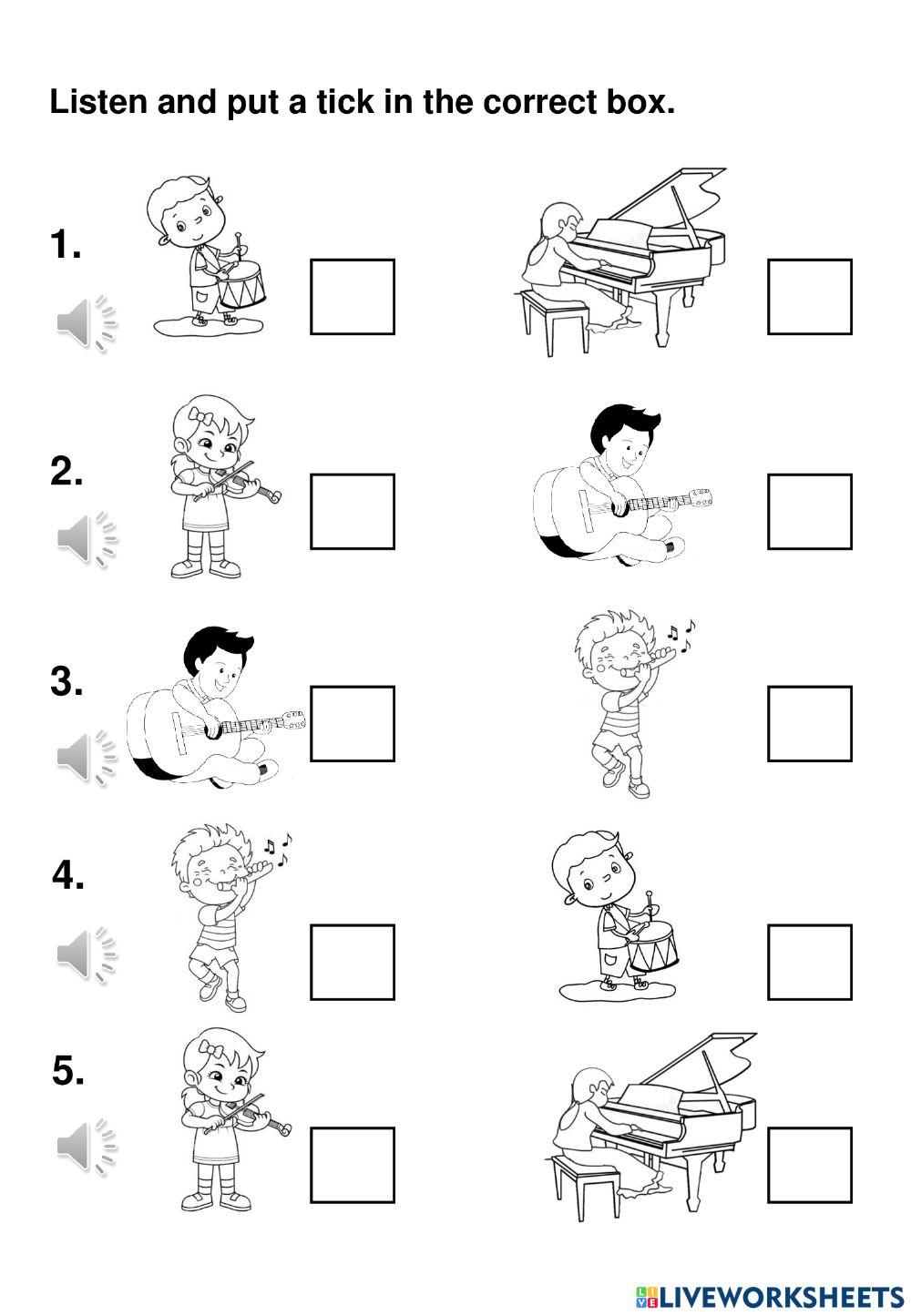 Listen and put a tick in the correct box.

1.

2.

3.

4.

5.

LIVEWORKSHEETS