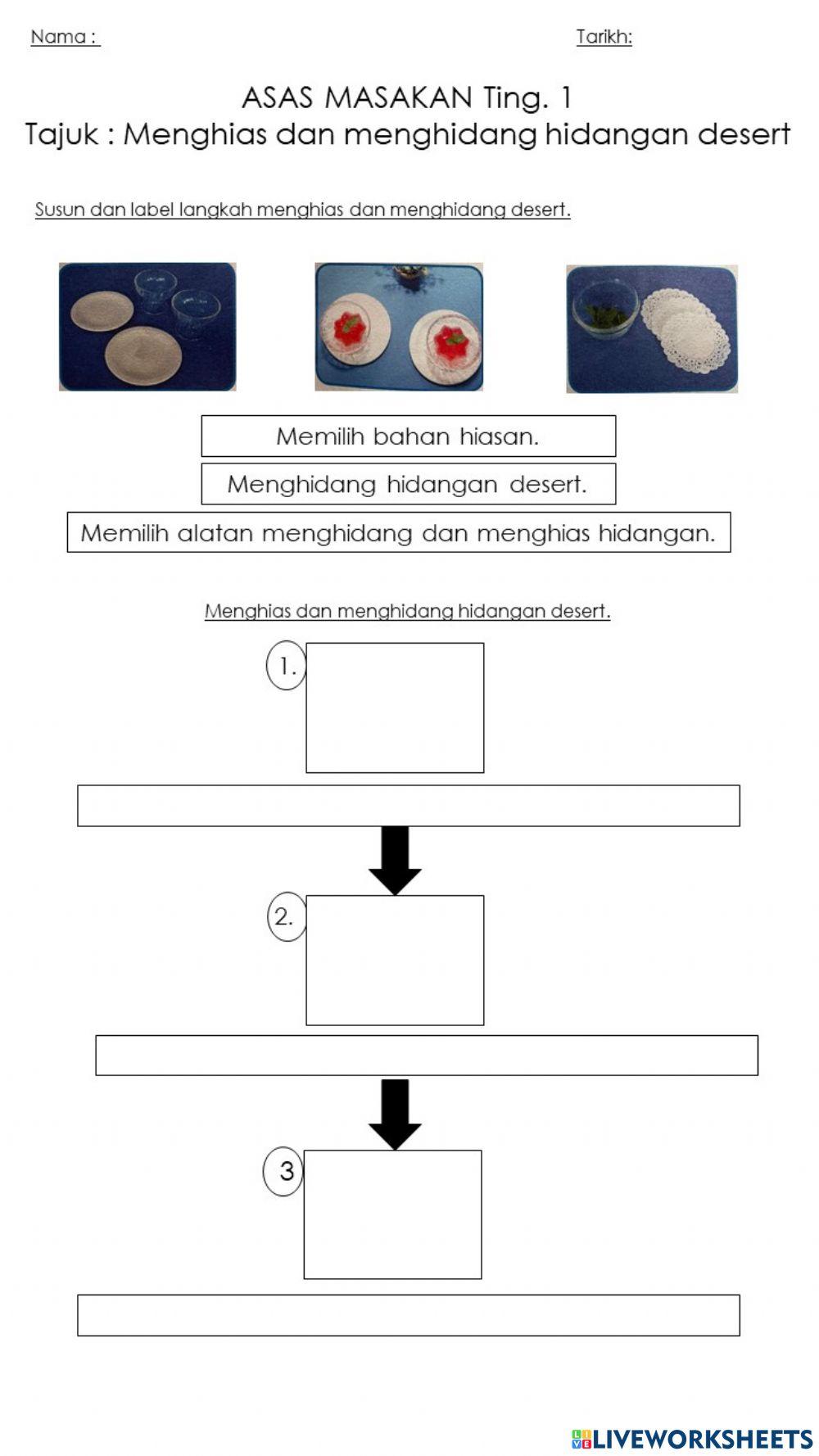 Nama :

Tarikh:

ASAS MASAKAN Ting. 1
Tajuk : Menghias dan menghidang hidangan desert

Susun dan label langkah menghias dan menghidang desert.

Memilih bahan hiasan.

Menghidang hidangan desert.

Memilih alatan menghidang dan menghias hidangan.

Menghias dan menghidang hidangan desert.

1.

2.

3

LIVEWORKSHEETS