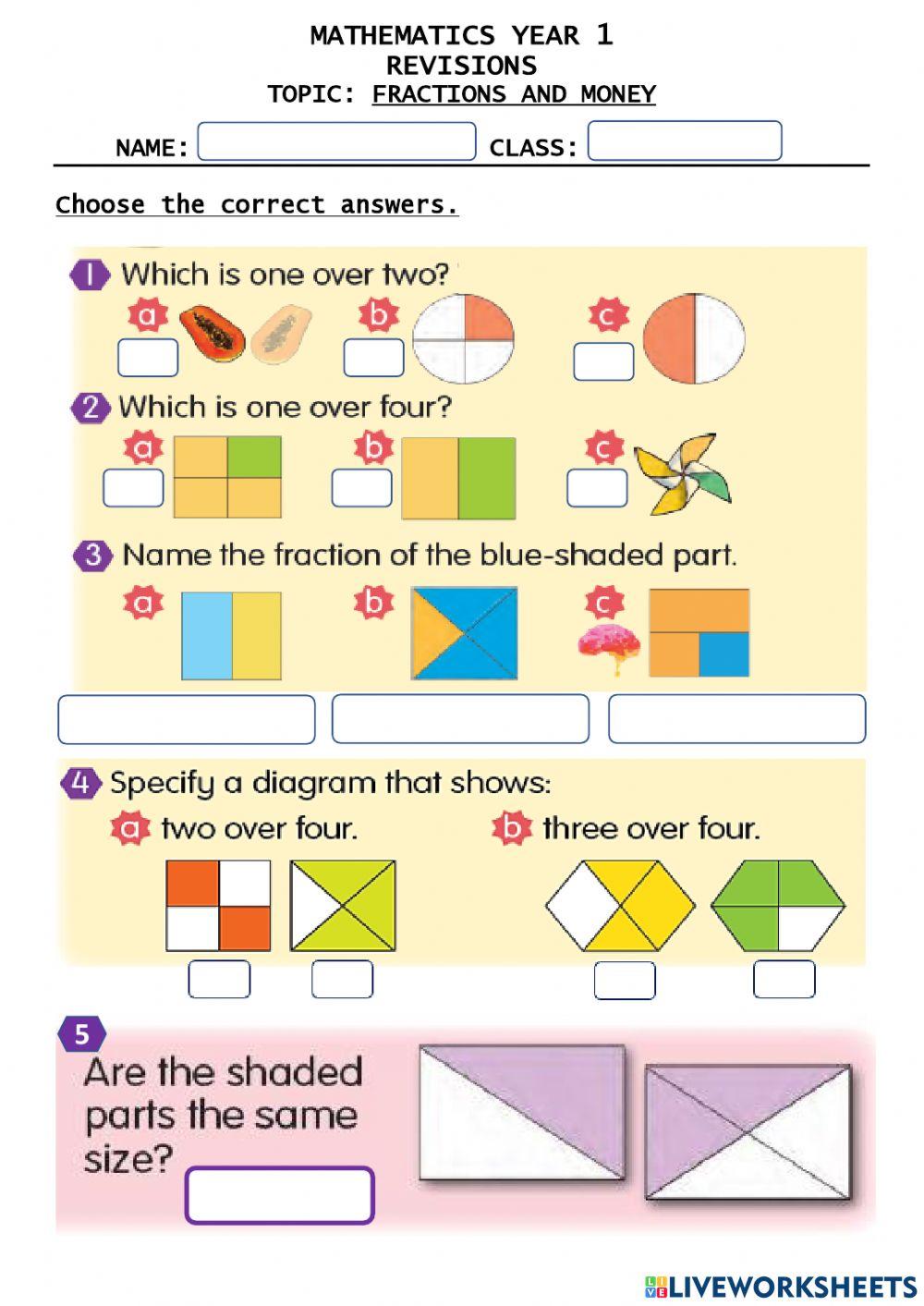 MATHEMATICS YEAR 1
REVISIONS
TOPIC: FRACTIONS AND MONEY

NAME: CLASS:

Choose the correct answers.

1 Which is one over two?
a b c

2 Which is one over four?
a b c

3 Name the fraction of the blue-shaded part.
a b c

4 Specify a diagram that shows:
a two over four. b three over four.

5
Are the shaded parts the same size?

LIVEWORKSHEETS