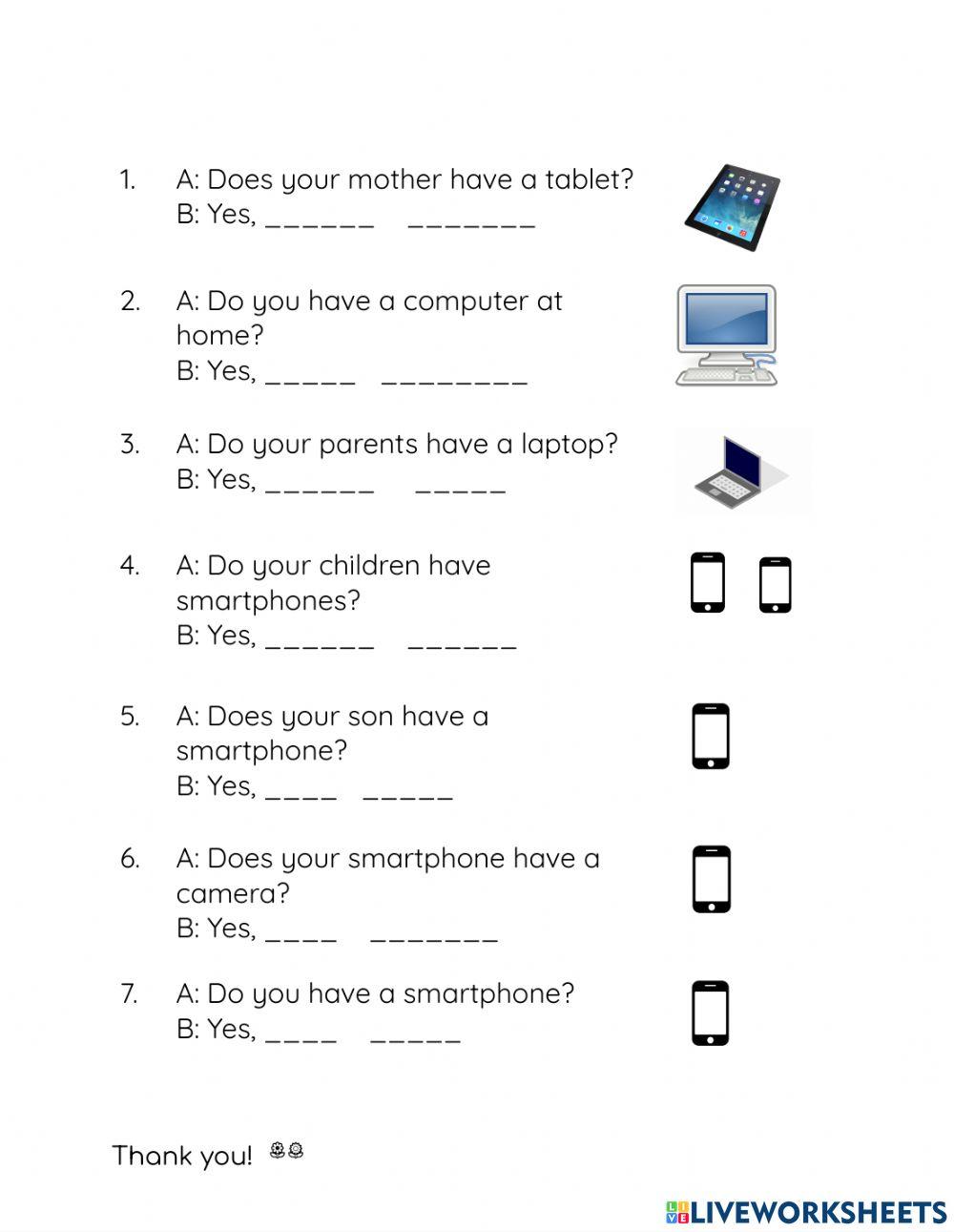 1. A: Does your mother have a tablet?
B: Yes, ______ _______

2. A: Do you have a computer at home?
B: Yes, _____ ________

3. A: Do your parents have a laptop?
B: Yes, ______ _____

4. A: Do your children have smartphones?
B: Yes, ______ ______

5. A: Does your son have a smartphone?
B: Yes, ____ _____

6. A: Does your smartphone have a camera?
B: Yes, ____ _______

7. A: Do you have a smartphone?
B: Yes, ____ _____

Thank you!

LIVEWORKSHEETS