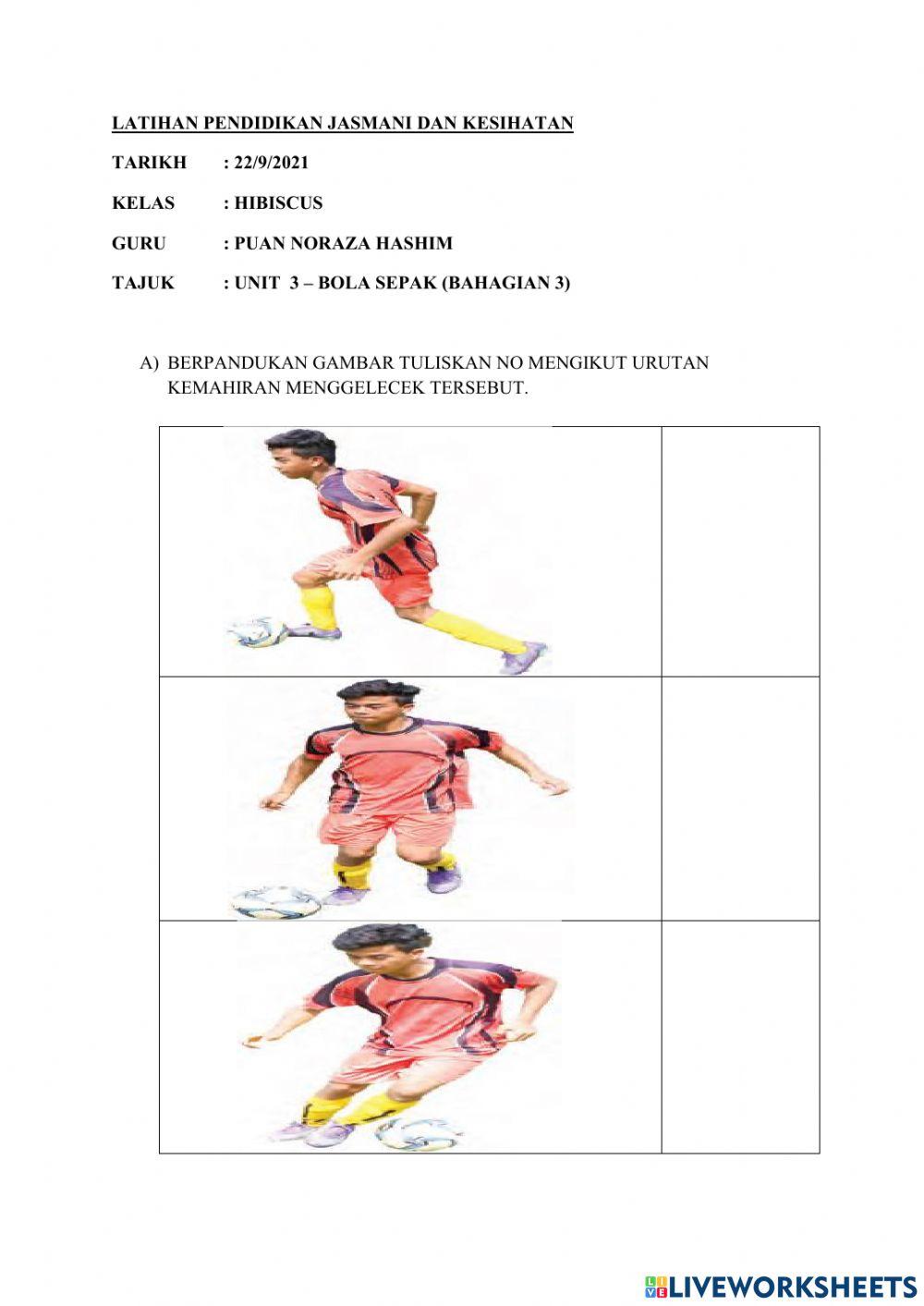 LATIHAN PENDIDIKAN JASMANI DAN KESIHATAN

TARIKH : 22/9/2021

KELAS : HIBISCUS

GURU : PUAN NORAZA HASHIM

TAJUK : UNIT 3 – BOLA SEPAK (BAHAGIAN 3)

A) BERPANDUKAN GAMBAR TULISKAN NO MENGIKUT URUTAN KEMAHIRAN MENGGELECEK TERSEBUT.

LIVEWORKSHEETS