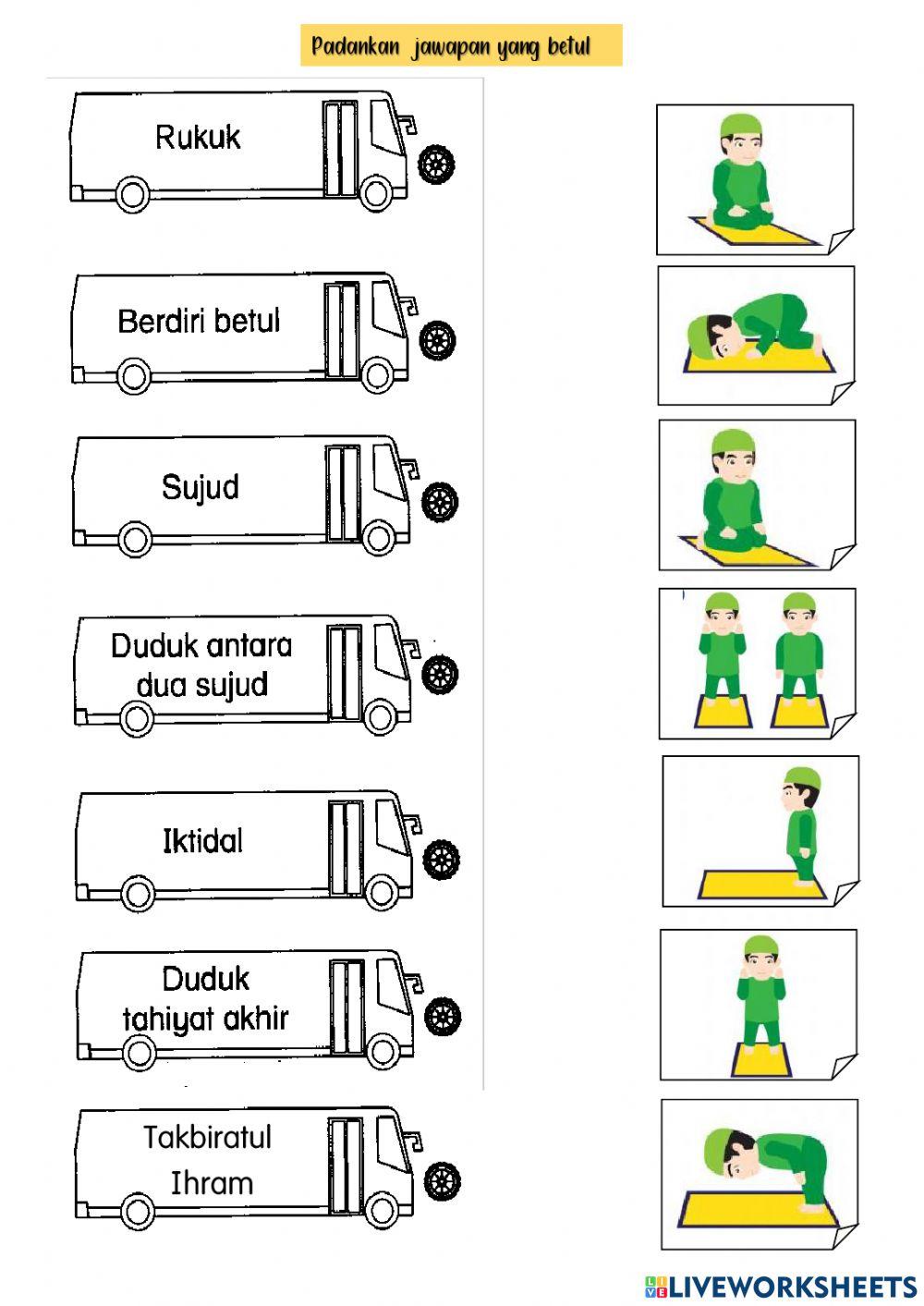 Padankan jawapan yang betul

Rukuk

Berdiri betul

Sujud

Duduk antara dua sujud

Iktidal

Duduk tahiyat akhir

Takbiratul Ihram

LIVEWORKSHEETS