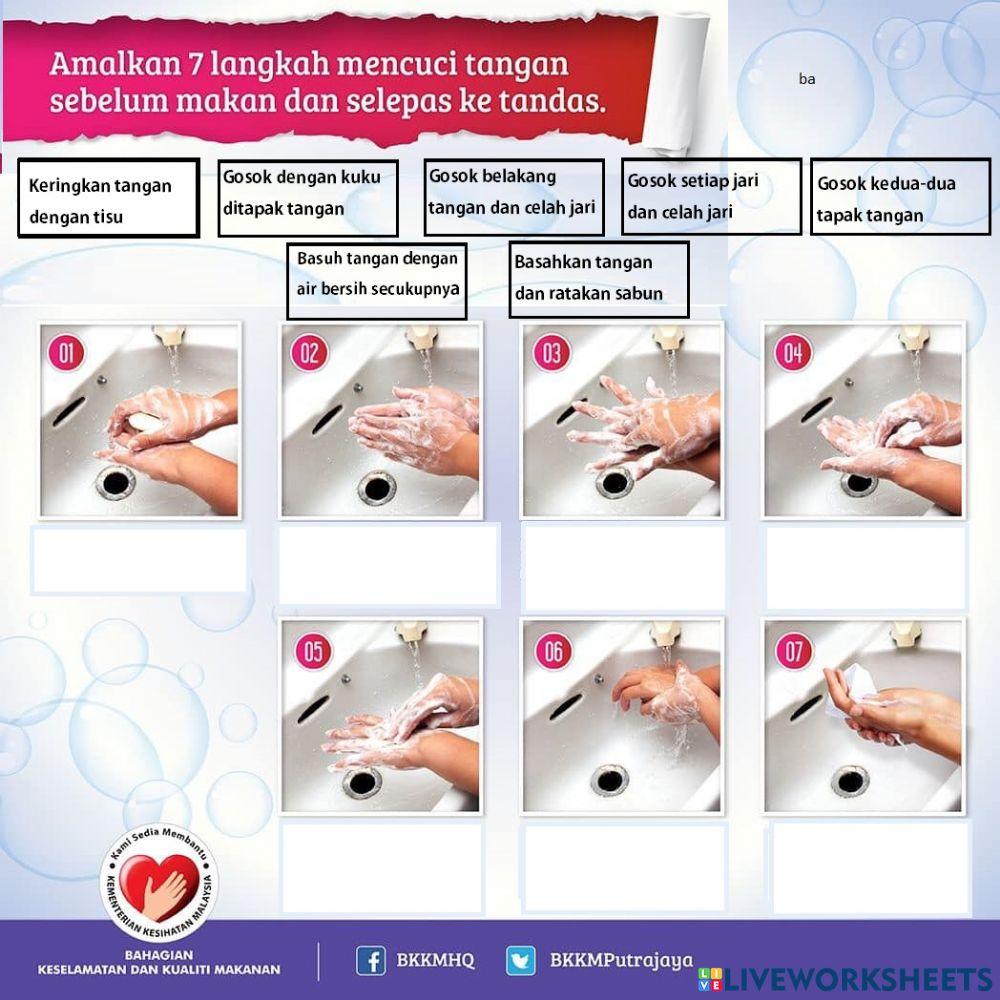 Amalkan 7 langkah mencuci tangan sebelum makan dan selepas ke tandas.

ba

Keringkan tangan dengan tisu

Gosok dengan kuku ditapak tangan

Gosok belakang tangan dan celah jari

Gosok setiap jari dan celah jari

Gosok kedua-dua tapak tangan

Basuh tangan dengan air bersih secukupnya

Basahkan tangan dan ratakan sabun

01

02

03

04

05

06

07

Kami Sedia Membantu

KEMENTERIAN KESIHATAN MALAYSIA

BAHAGIAN KESELAMATAN DAN KUALITI MAKANAN

BKKMHQ

BKKMPutrajaya

LIVEWORKSHEETS