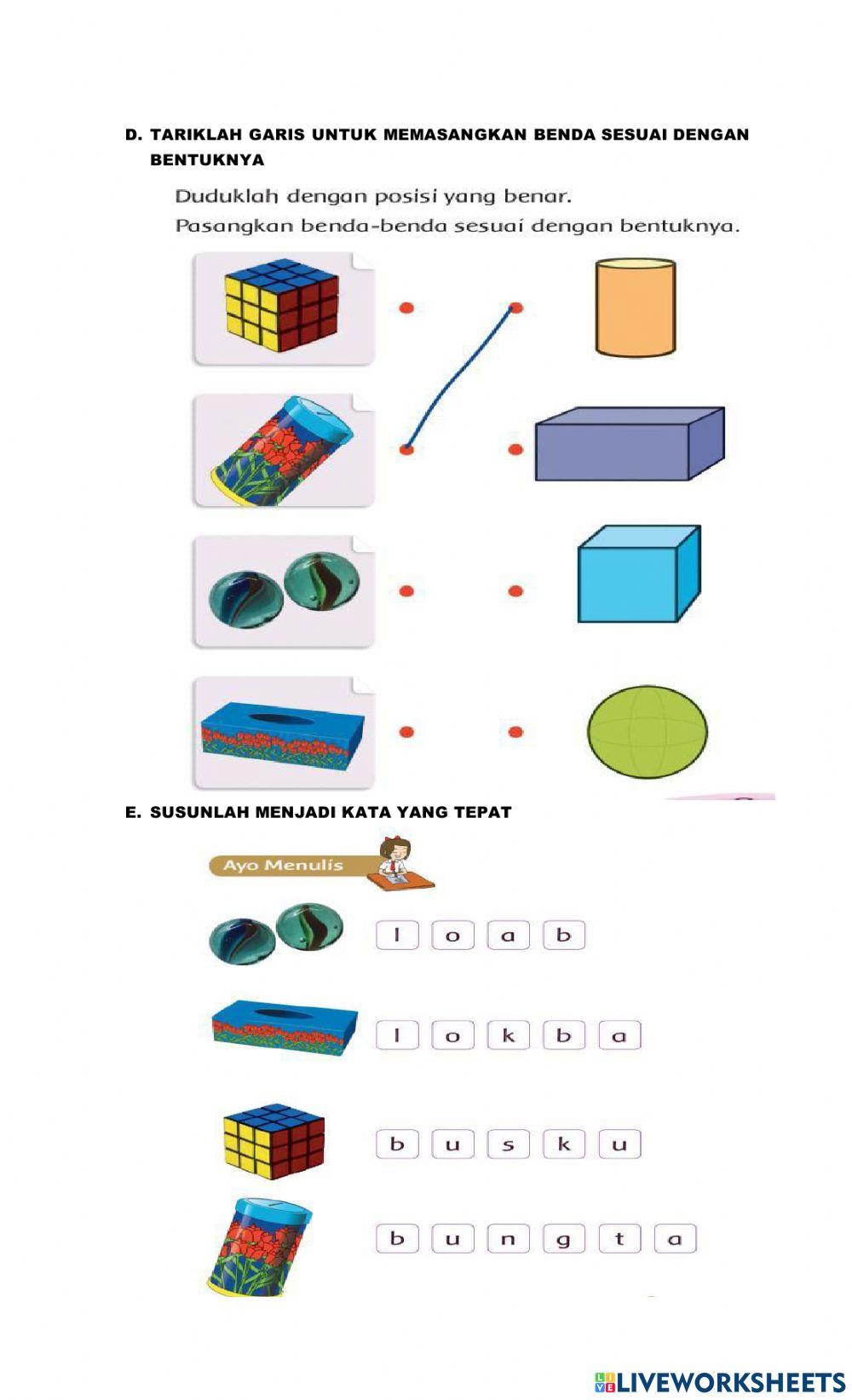 D. TARIKLAH GARIS UNTUK MEMASANGKAN BENDA SESUAI DENGAN BENTUKNYA

Duduklah dengan posisi yang benar.
Pasangkan benda-benda sesuai dengan bentuknya.

E. SUSUNLAH MENJADI KATA YANG TEPAT

Ayo Menulis

l o a b

l o k b a

b u s k u

b u n g t a

LIVEWORKSHEETS