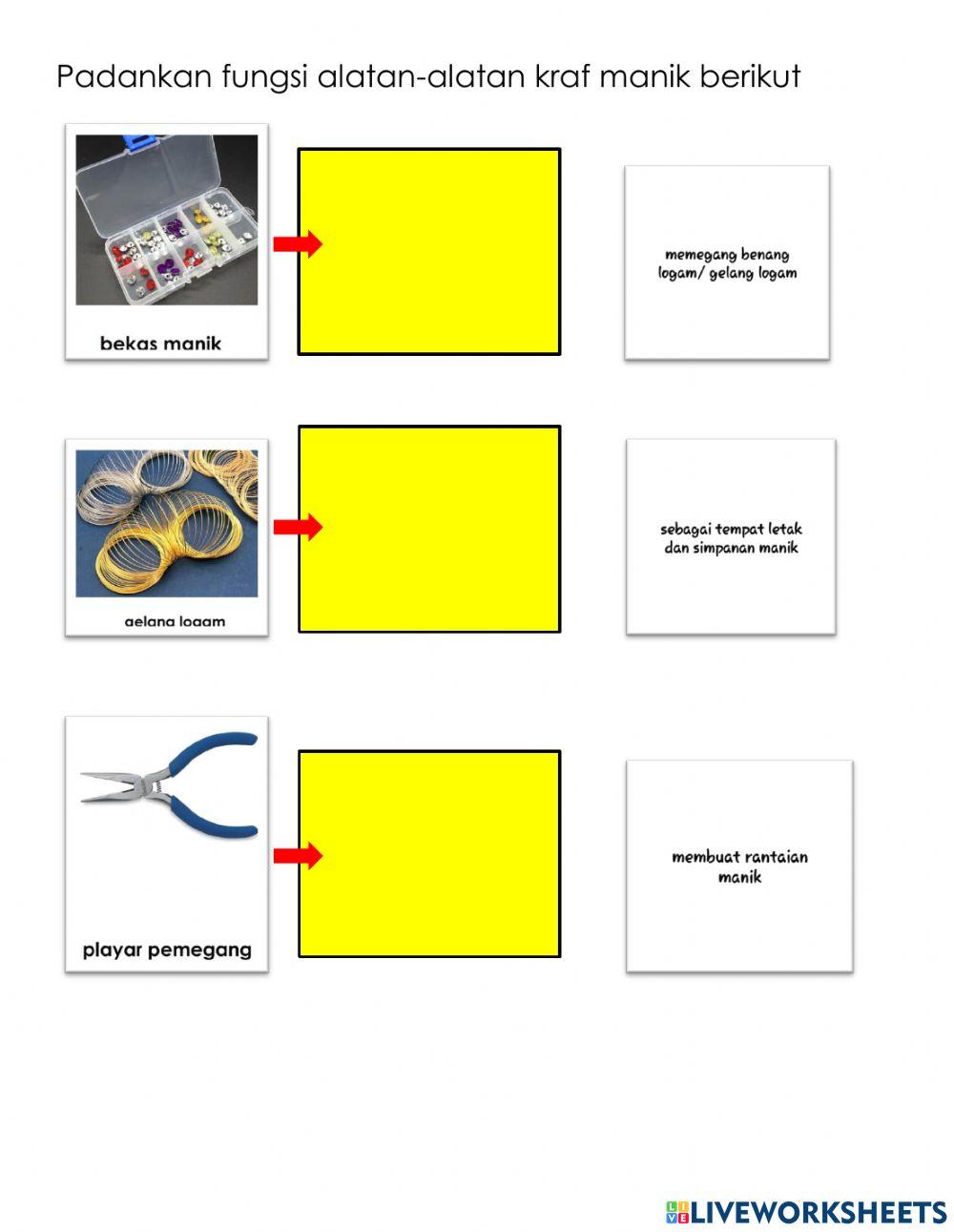 Padankan fungsi alatan-alatan kraf manik berikut

bekas manik

memegang benang logam/ gelang logam

gelang logam

sebagai tempat letak dan simpanan manik

playar pemegang

membuat rantaian manik

LIVEWORKSHEETS