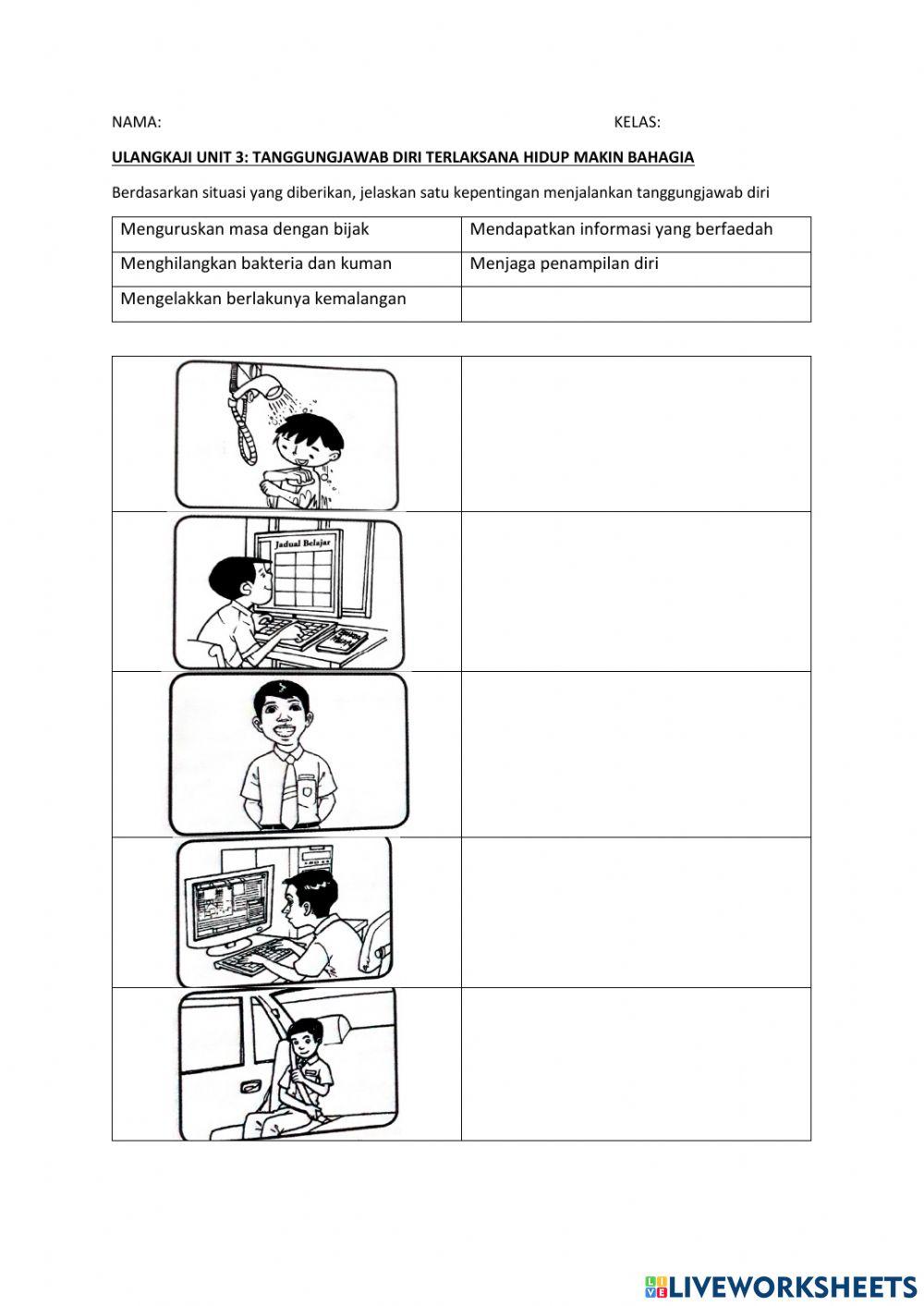 NAMA: KELAS:

ULANGKAJI UNIT 3: TANGGUNGJAWAB DIRI TERLAKSANA HIDUP MAKIN BAHAGIA

Berdasarkan situasi yang diberikan, jelaskan satu kepentingan menjalankan tanggungjawab diri

| Menguruskan masa dengan bijak | Mendapatkan informasi yang berfaedah |
|---|---|
| Menghilangkan bakteria dan kuman | Menjaga penampilan diri |
| Mengelakkan berlakunya kemalangan | |

Jadual Belajar

LIVEWORKSHEETS