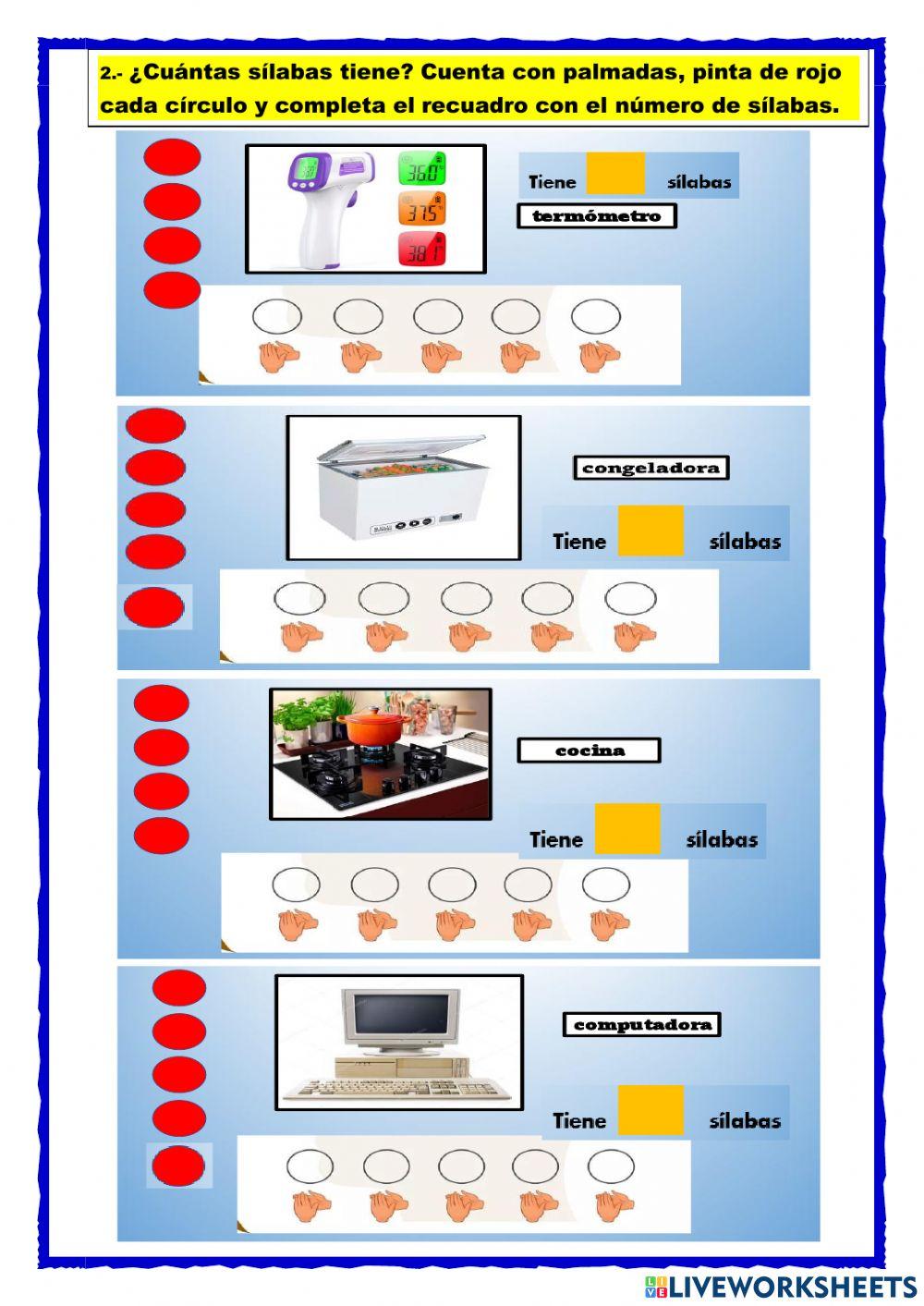 2.- ¿Cuántas sílabas tiene? Cuenta con palmadas, pinta de rojo cada círculo y completa el recuadro con el número de sílabas.

36.0
37.5
38.1

Tiene sílabas

termómetro

congeladora

Tiene sílabas

cocina

Tiene sílabas

computadora

Tiene sílabas

LIVEWORKSHEETS