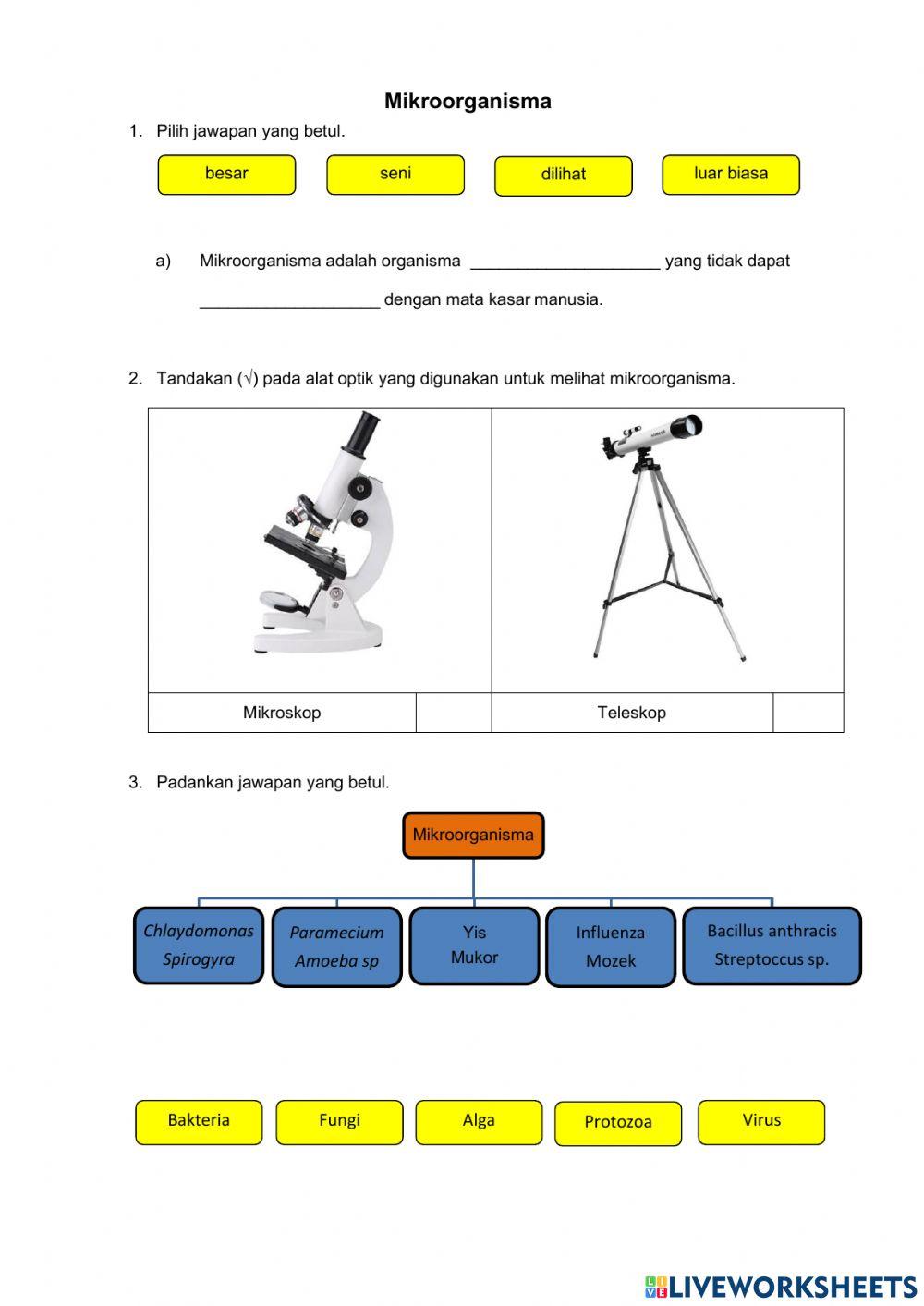 Mikroorganisma

1. Pilih jawapan yang betul.

besar

seni

dilihat

luar biasa

a) Mikroorganisma adalah organisma ____________________ yang tidak dapat ___________________ dengan mata kasar manusia.

2. Tandakan (√) pada alat optik yang digunakan untuk melihat mikroorganisma.

| Mikroskop | | Teleskop | |
|---|---|---|---|

3. Padankan jawapan yang betul.

Mikroorganisma

Chlaydomonas Spirogyra

Paramecium Amoeba sp

Yis Mukor

Influenza Mozek

Bacillus anthracis Streptoccus sp.

Bakteria

Fungi

Alga

Protozoa

Virus

LIVEWORKSHEETS