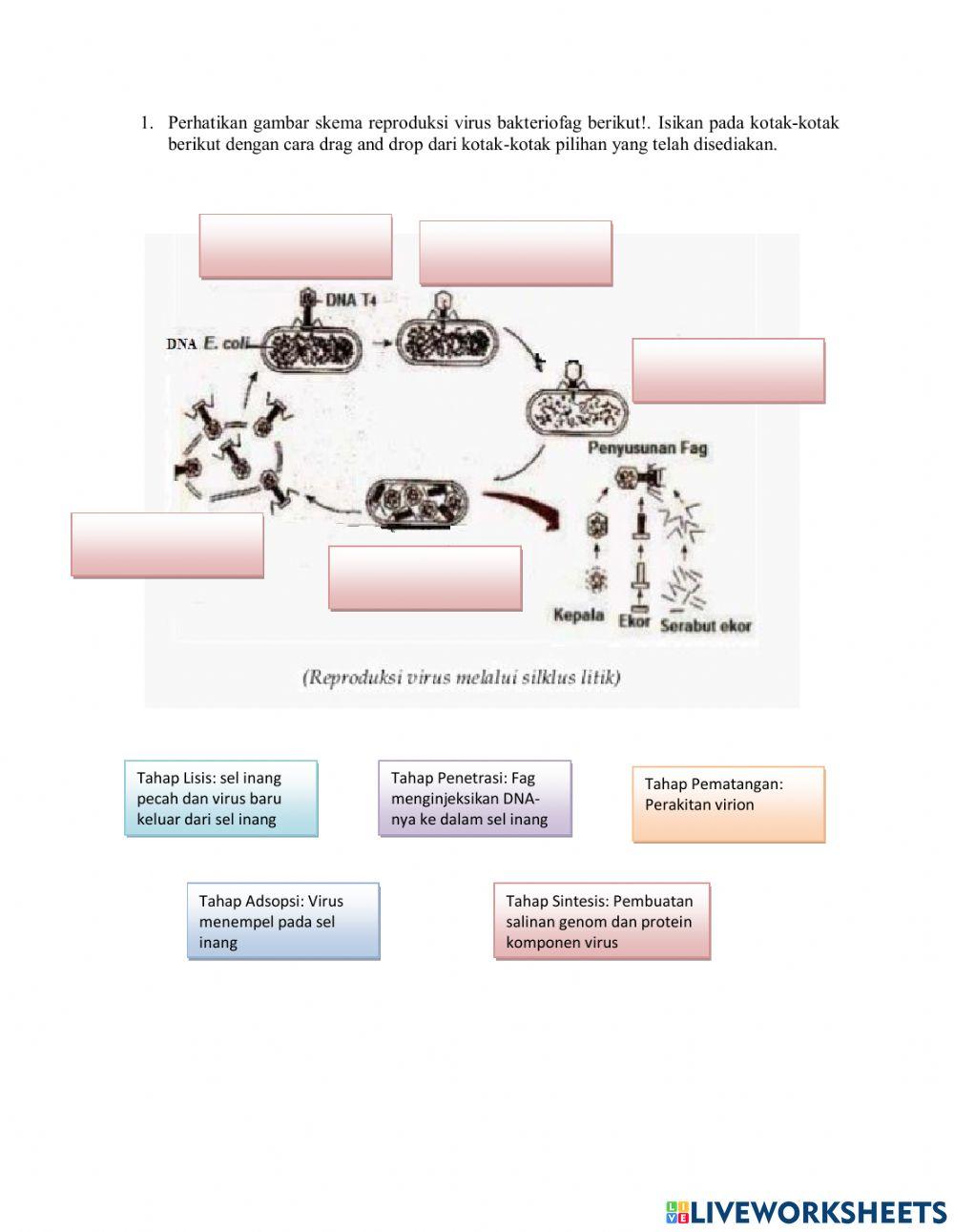 1. Perhatikan gambar skema reproduksi virus bakteriofag berikut!. Isikan pada kotak-kotak berikut dengan cara drag and drop dari kotak-kotak pilihan yang telah disediakan.

DNA T4

DNA E. coli

Penyusunan Fag

Kepala Ekor Serabut ekor

(Reproduksi virus melalui silklus litik)

Tahap Lisis: sel inang pecah dan virus baru keluar dari sel inang

Tahap Penetrasi: Fag menginjeksikan DNA-nya ke dalam sel inang

Tahap Pematangan: Perakitan virion

Tahap Adsopsi: Virus menempel pada sel inang

Tahap Sintesis: Pembuatan salinan genom dan protein komponen virus

LIVEWORKSHEETS