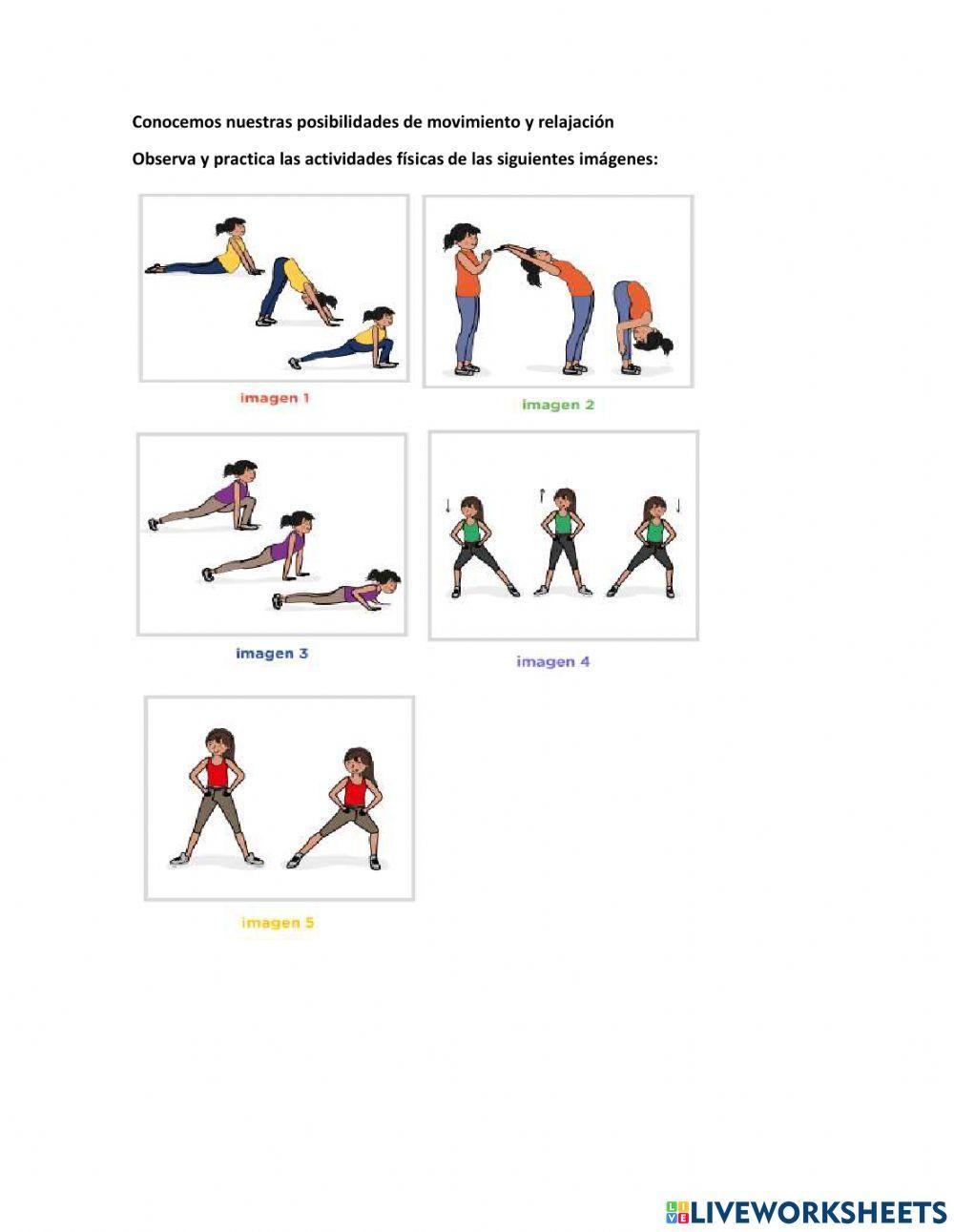 Conocemos nuestras posibilidades de movimiento y relajación

Observa y practica las actividades físicas de las siguientes imágenes:

imagen 1

imagen 2

imagen 3

imagen 4

imagen 5

LIVEWORKSHEETS