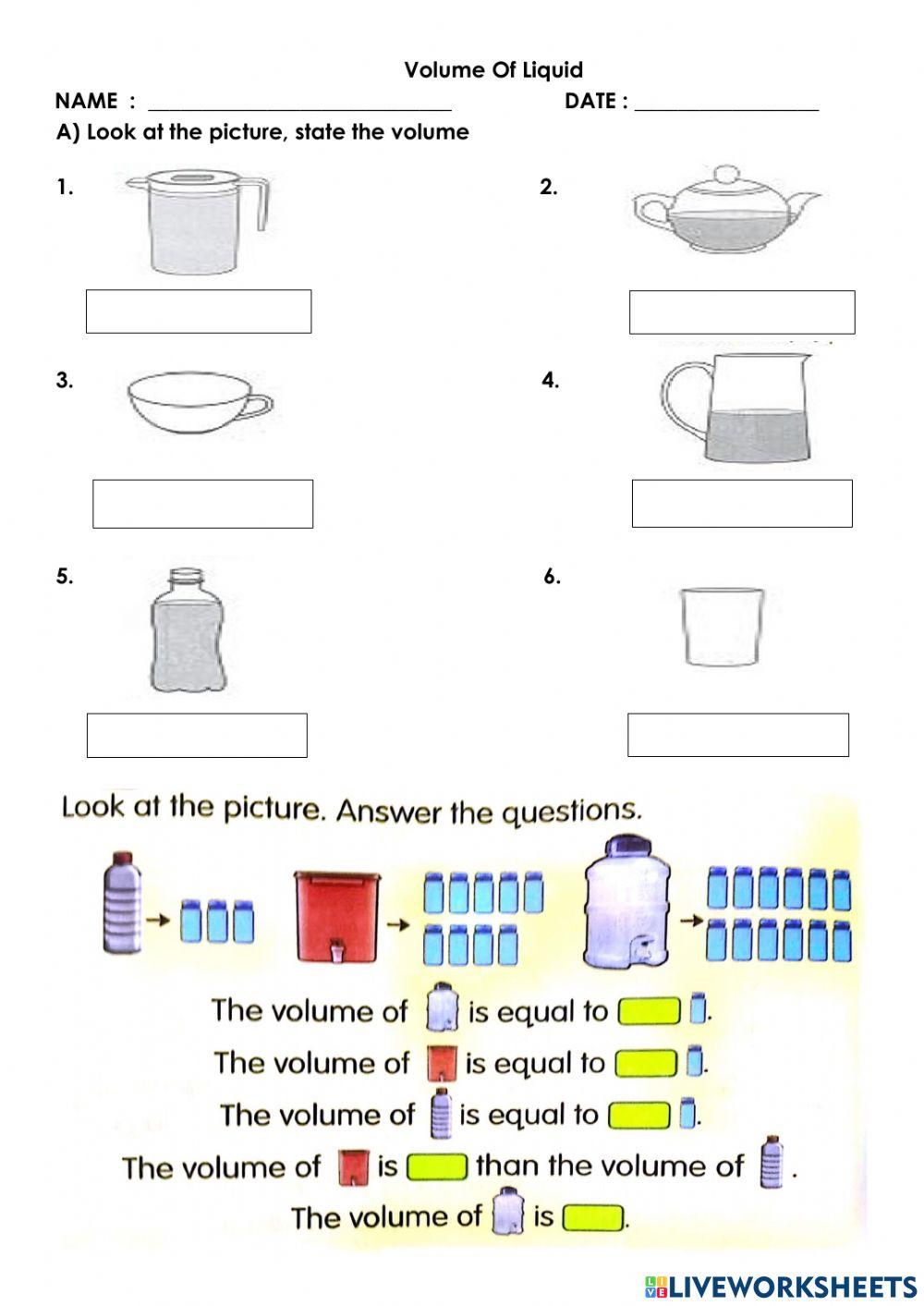 Volume Of Liquid

NAME : ______________________________ DATE : __________________

A) Look at the picture, state the volume

1.

2.

3.

4.

5.

6.

Look at the picture. Answer the questions.

The volume of is equal to .

The volume of is equal to .

The volume of is equal to .

The volume of is than the volume of .

The volume of is .

LIVEWORKSHEETS