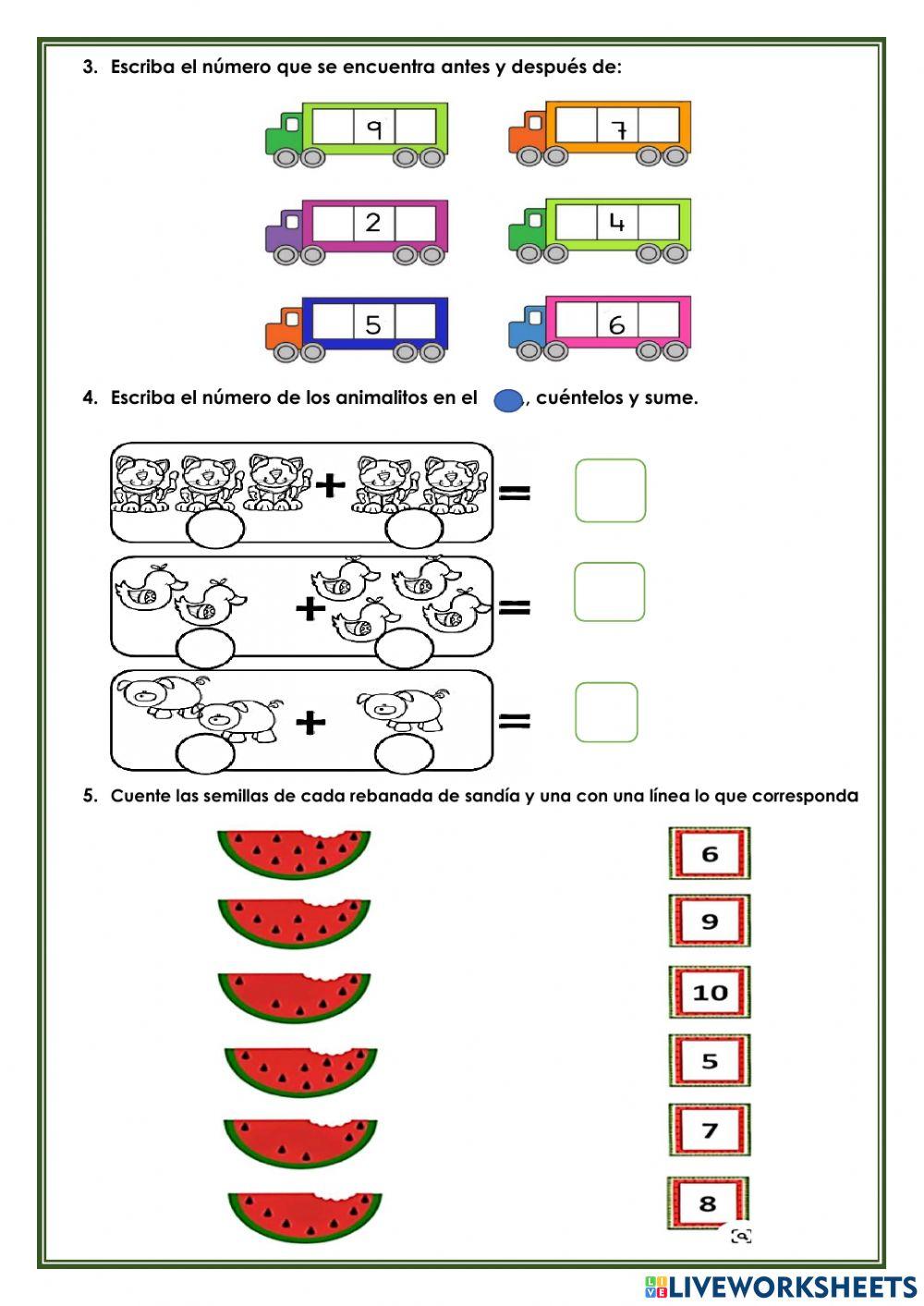 3. Escriba el número que se encuentra antes y después de:

9

7

2

4

5

6

4. Escriba el número de los animalitos en el , cuéntelos y sume.

+ =

+ =

+ =

5. Cuente las semillas de cada rebanada de sandía y una con una línea lo que corresponda

6

9

10

5

7

8

LIVEWORKSHEETS