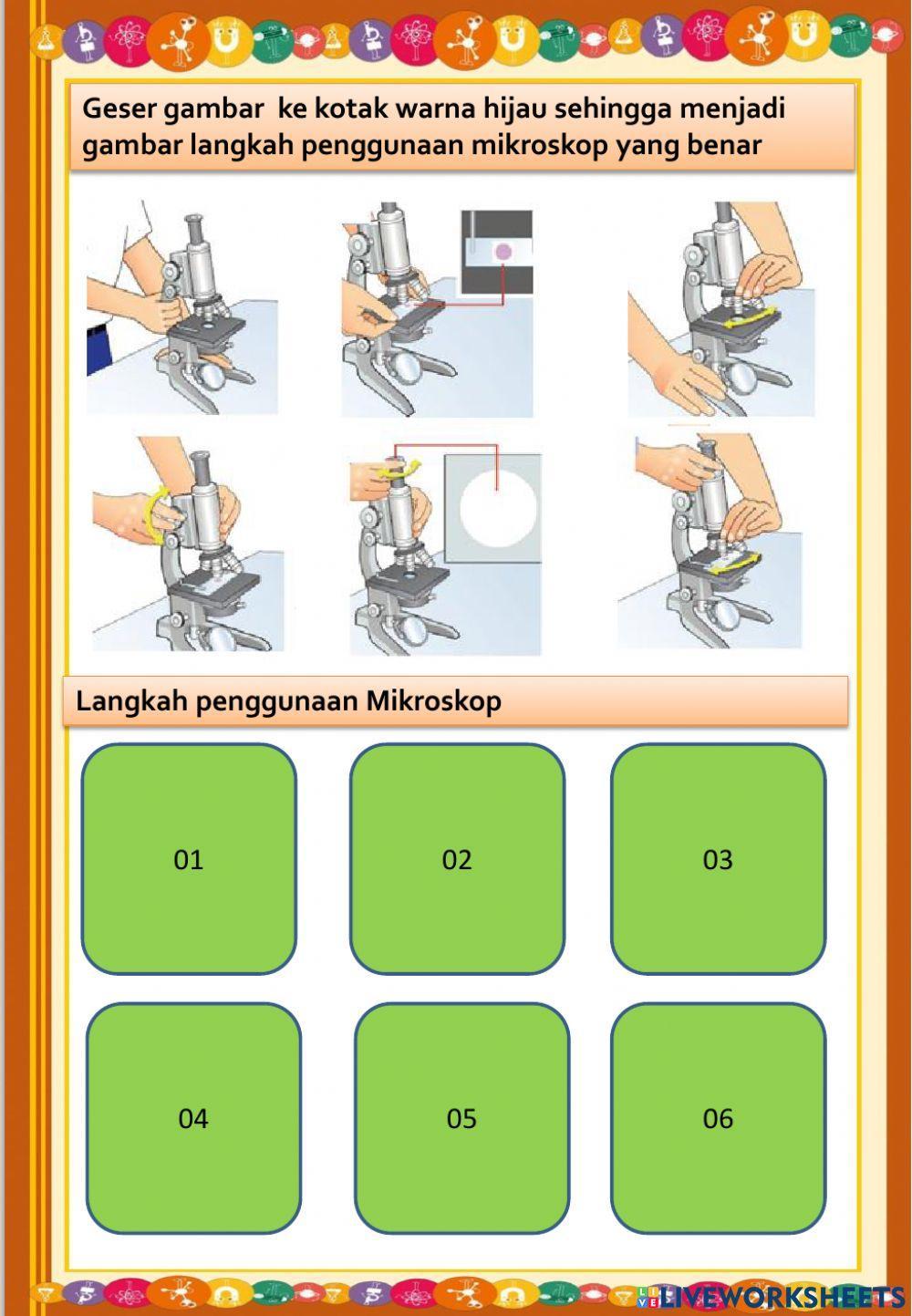 Geser gambar ke kotak warna hijau sehingga menjadi gambar langkah penggunaan mikroskop yang benar

Langkah penggunaan Mikroskop

01

02

03

04

05

06

LIVEWORKSHEETS