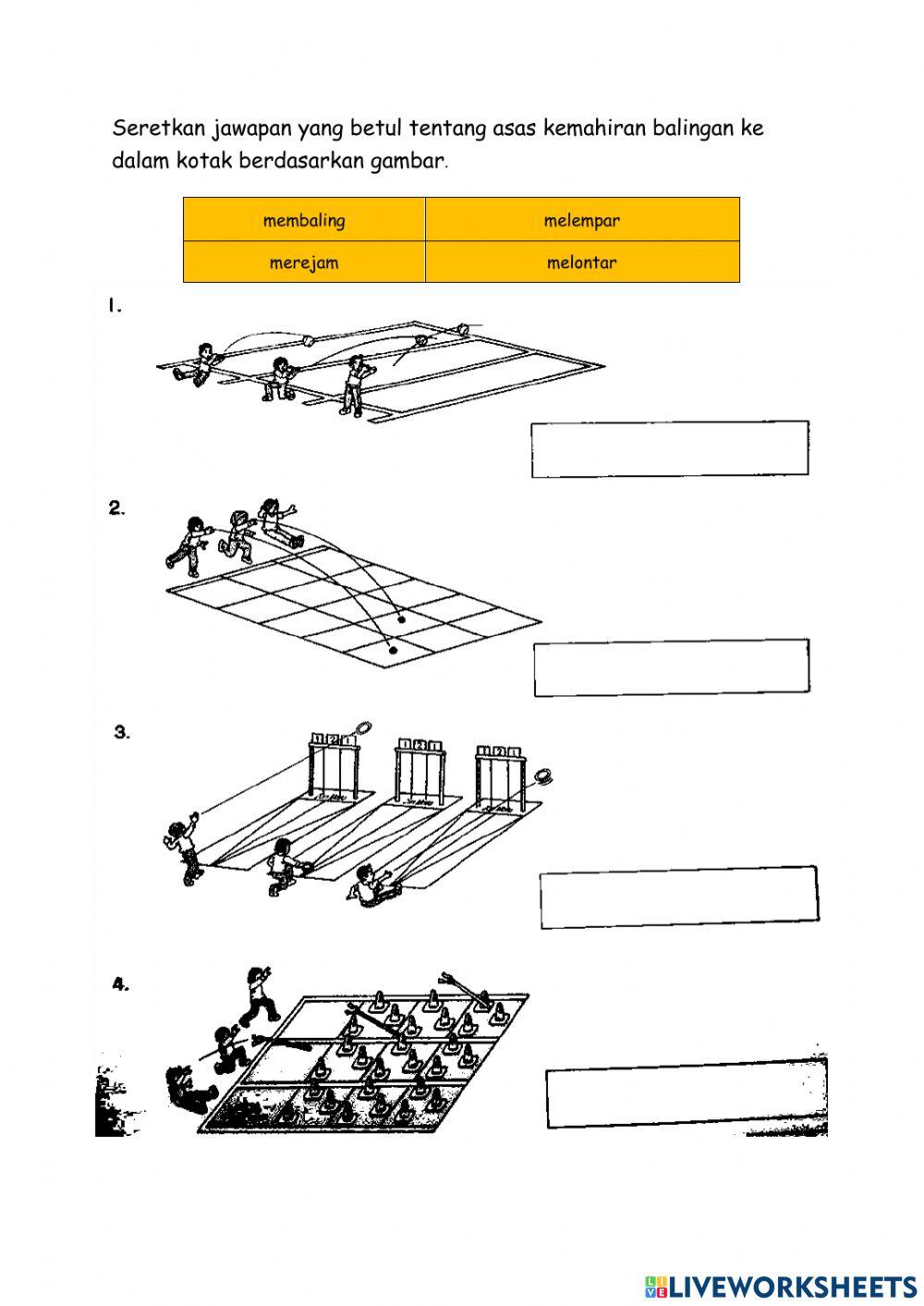 Seretkan jawapan yang betul tentang asas kemahiran balingan ke dalam kotak berdasarkan gambar.

| membaling | melempar |
|---|---|
| merejam | melontar |

1.

2.

3.

4.

LIVEWORKSHEETS