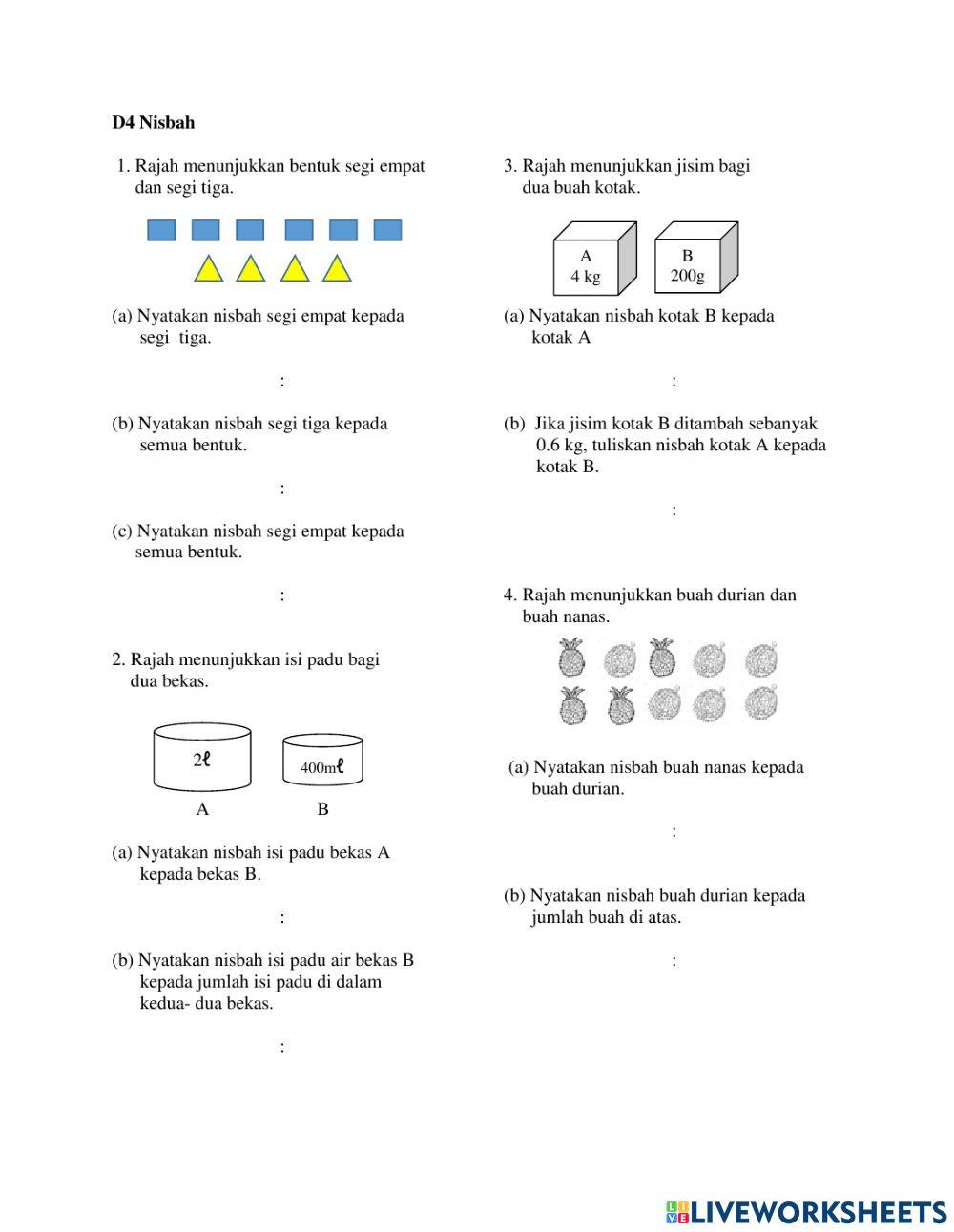 D4 Nisbah

1. Rajah menunjukkan bentuk segi empat dan segi tiga.

(a) Nyatakan nisbah segi empat kepada segi tiga.

:

(b) Nyatakan nisbah segi tiga kepada semua bentuk.

:

(c) Nyatakan nisbah segi empat kepada semua bentuk.

:

2. Rajah menunjukkan isi padu bagi dua bekas.

2ℓ

400mℓ

A B

(a) Nyatakan nisbah isi padu bekas A kepada bekas B.

:

(b) Nyatakan nisbah isi padu air bekas B kepada jumlah isi padu di dalam kedua- dua bekas.

:

3. Rajah menunjukkan jisim bagi dua buah kotak.

A
4 kg

B
200g

(a) Nyatakan nisbah kotak B kepada kotak A

:

(b) Jika jisim kotak B ditambah sebanyak 0.6 kg, tuliskan nisbah kotak A kepada kotak B.

:

4. Rajah menunjukkan buah durian dan buah nanas.

(a) Nyatakan nisbah buah nanas kepada buah durian.

:

(b) Nyatakan nisbah buah durian kepada jumlah buah di atas.

:

LIVEWORKSHEETS