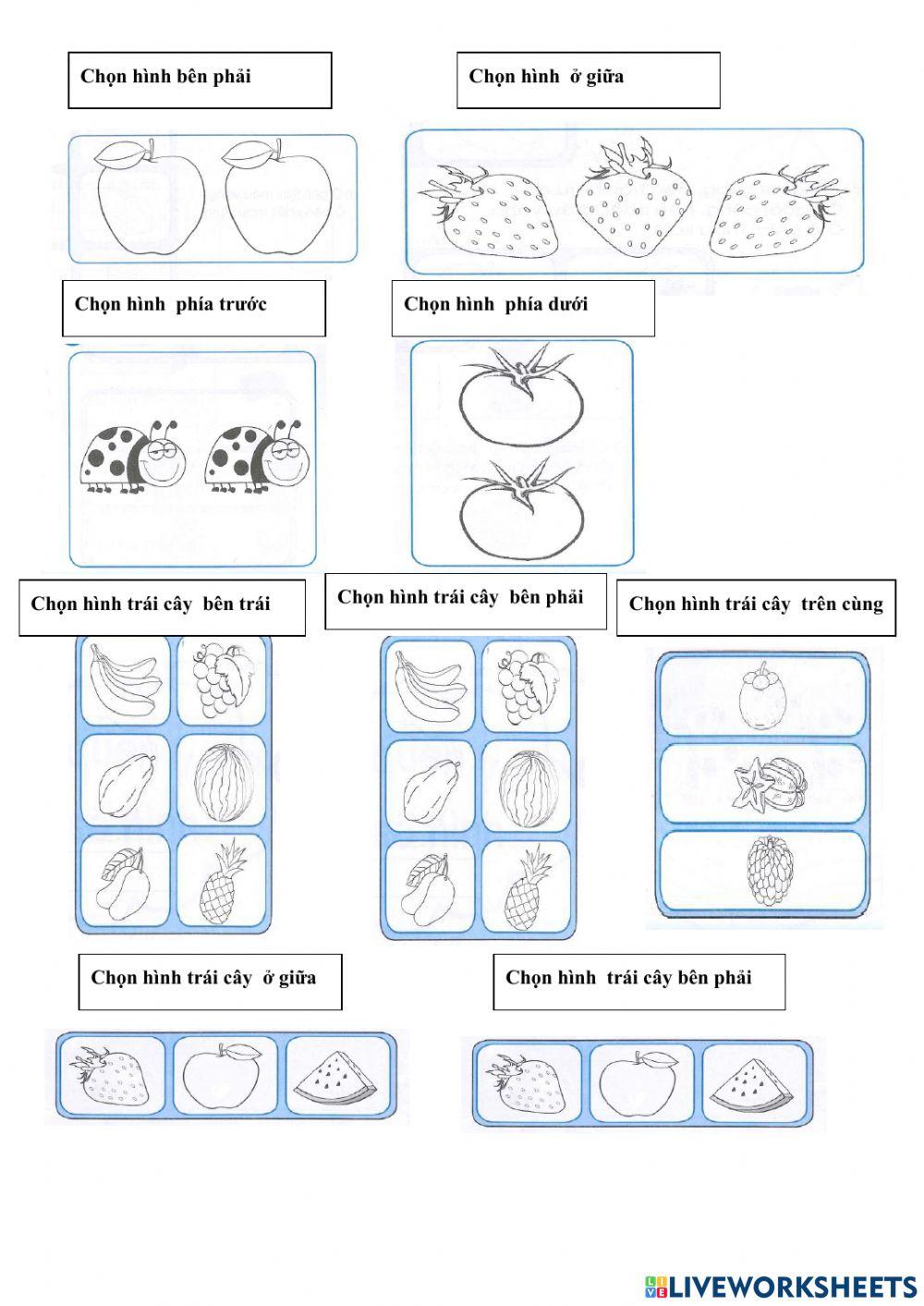 Chọn hình bên phải

Chọn hình ở giữa

Chọn hình phía trước

Chọn hình phía dưới

Chọn hình trái cây bên trái

Chọn hình trái cây bên phải

Chọn hình trái cây trên cùng

Chọn hình trái cây ở giữa

Chọn hình trái cây bên phải

LIVEWORKSHEETS