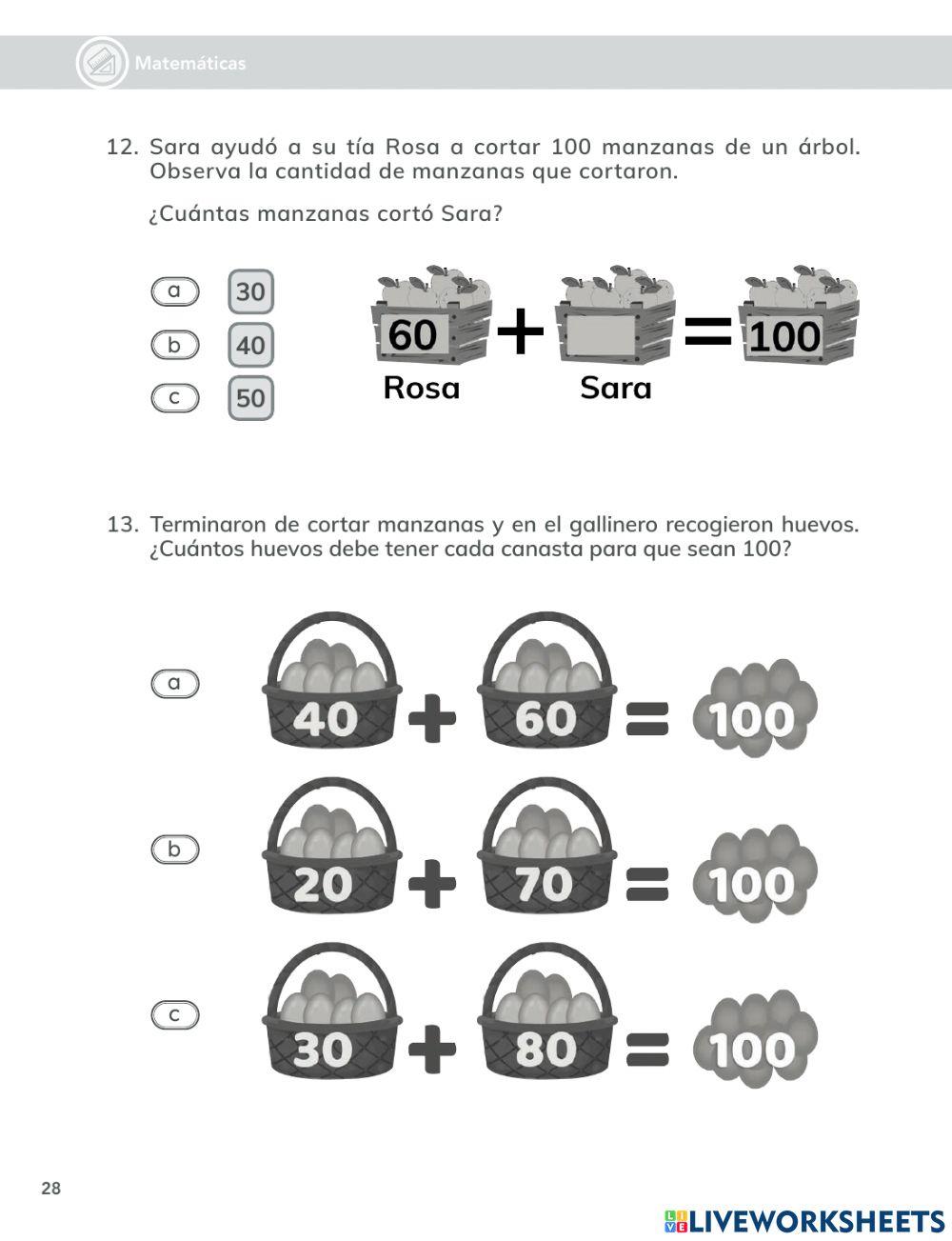 Matemáticas

12. Sara ayudó a su tía Rosa a cortar 100 manzanas de un árbol. Observa la cantidad de manzanas que cortaron.

¿Cuántas manzanas cortó Sara?

a 30
b 40
c 50

60 + = 100
Rosa Sara

13. Terminaron de cortar manzanas y en el gallinero recogieron huevos. ¿Cuántos huevos debe tener cada canasta para que sean 100?

a 40 + 60 = 100

b 20 + 70 = 100

c 30 + 80 = 100

28

LIVEWORKSHEETS