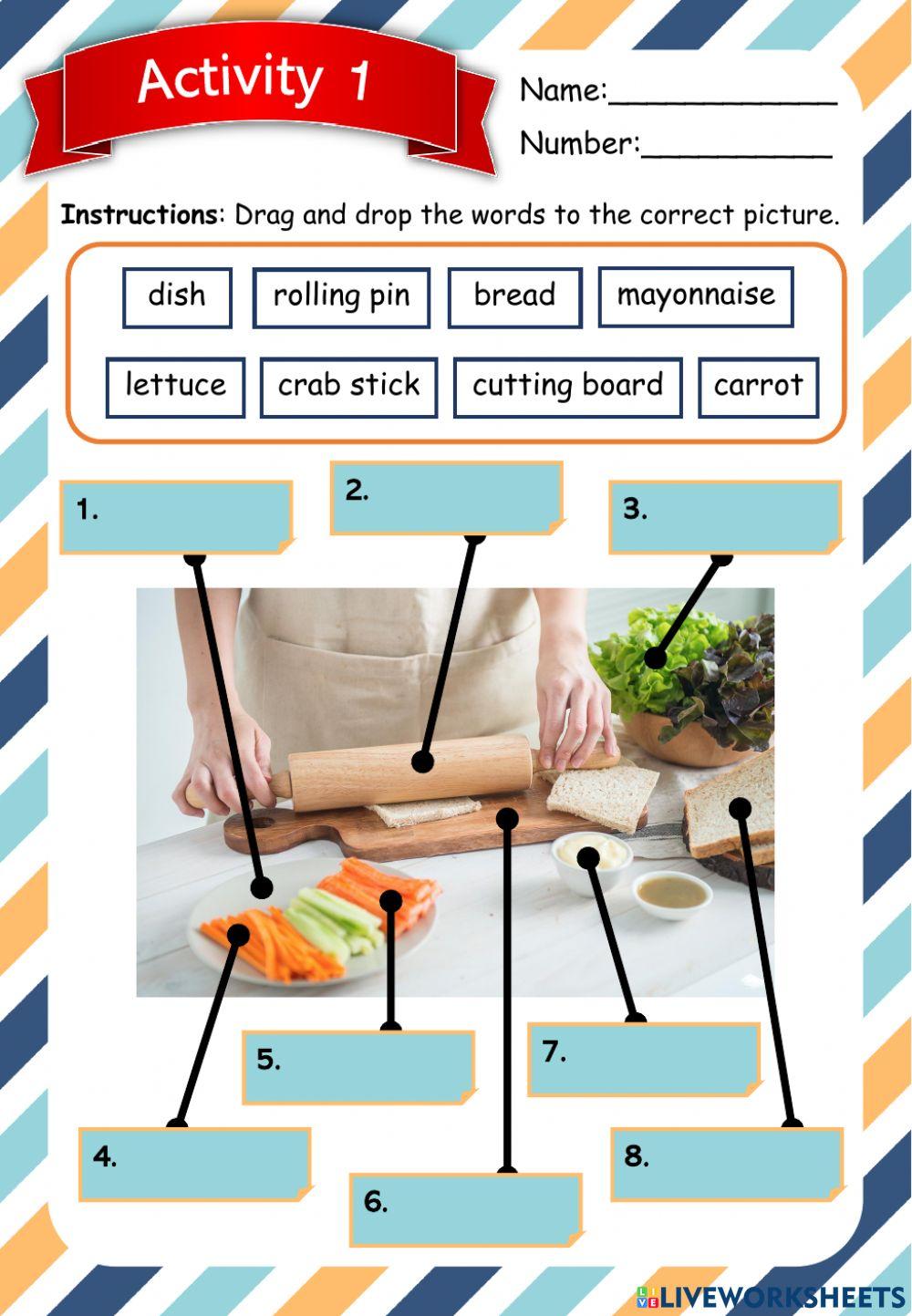 Activity 1

Name:____________

Number:__________

Instructions: Drag and drop the words to the correct picture.

dish
rolling pin
bread
mayonnaise
lettuce
crab stick
cutting board
carrot

1.

2.

3.

5.

7.

4.

6.

8.

LIVEWORKSHEETS