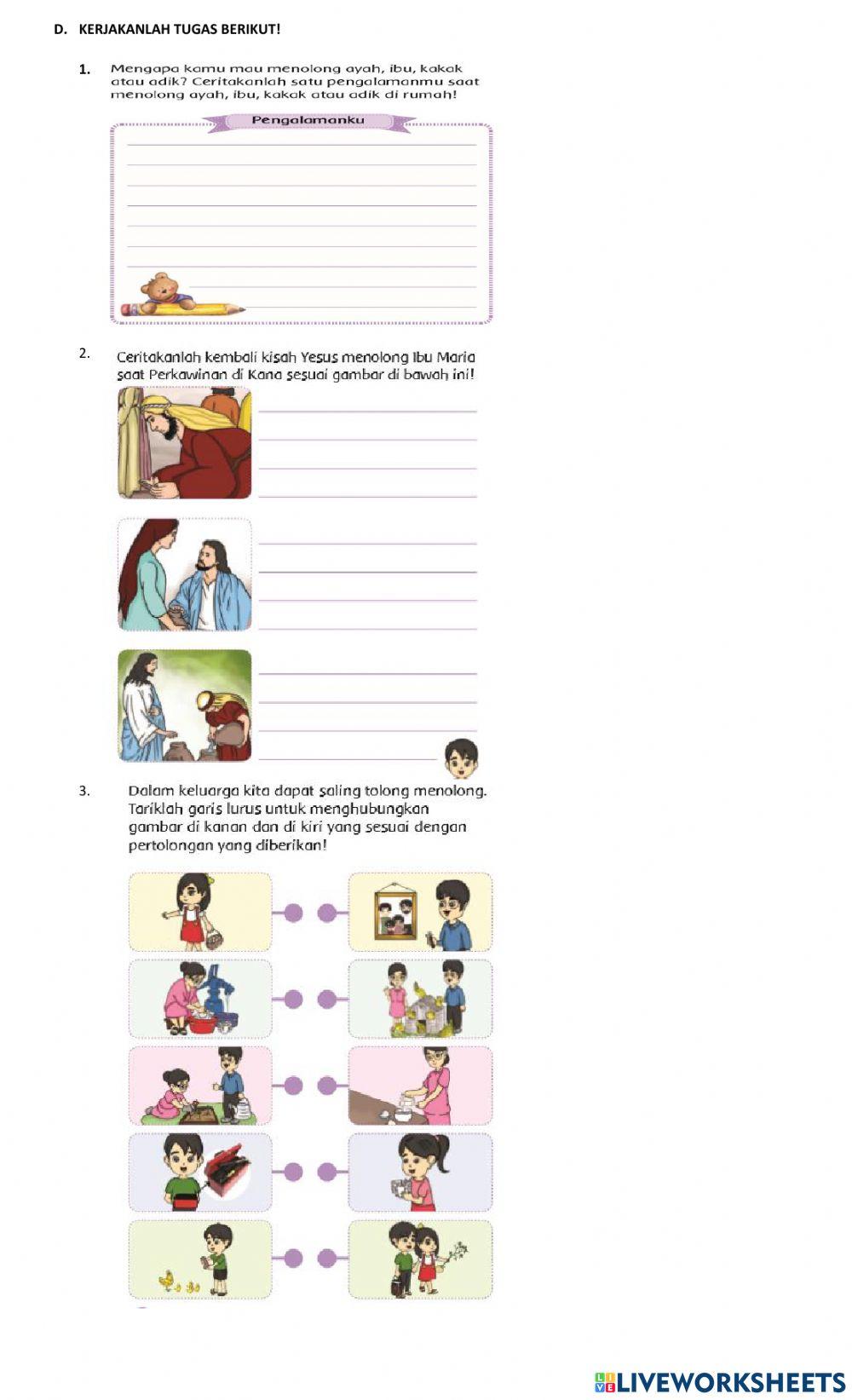 D. KERJAKANLAH TUGAS BERIKUT!

1. Mengapa kamu mau menolong ayah, ibu, kakak atau adik? Ceritakanlah satu pengalamanmu saat menolong ayah, ibu, kakak atau adik di rumah!

Pengalamanku

2. Ceritakanlah kembali kisah Yesus menolong Ibu Maria saat Perkawinan di Kana sesuai gambar di bawah ini!

3. Dalam keluarga kita dapat saling tolong menolong. Tariklah garis lurus untuk menghubungkan gambar di kanan dan di kiri yang sesuai dengan pertolongan yang diberikan!

LIVEWORKSHEETS