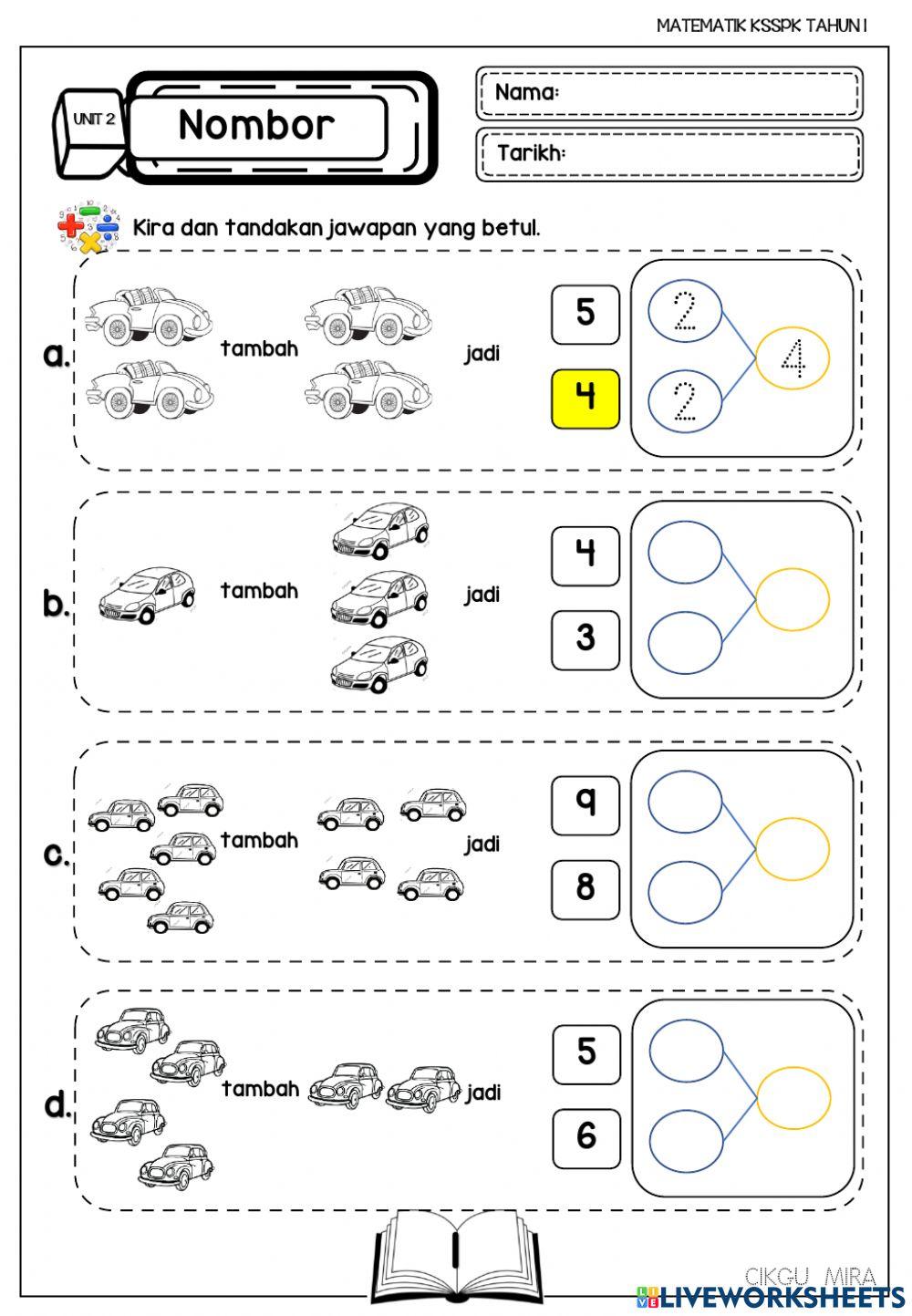 MATEMATIK KSSPK TAHUN 1

UNIT 2

Nombor

Nama:

Tarikh:

Kira dan tandakan jawapan yang betul.

a. tambah jadi

5

4

2

2

4

b. tambah jadi

4

3

c. tambah jadi

9

8

d. tambah jadi

5

6

CIKGU MIRA

LIVEWORKSHEETS