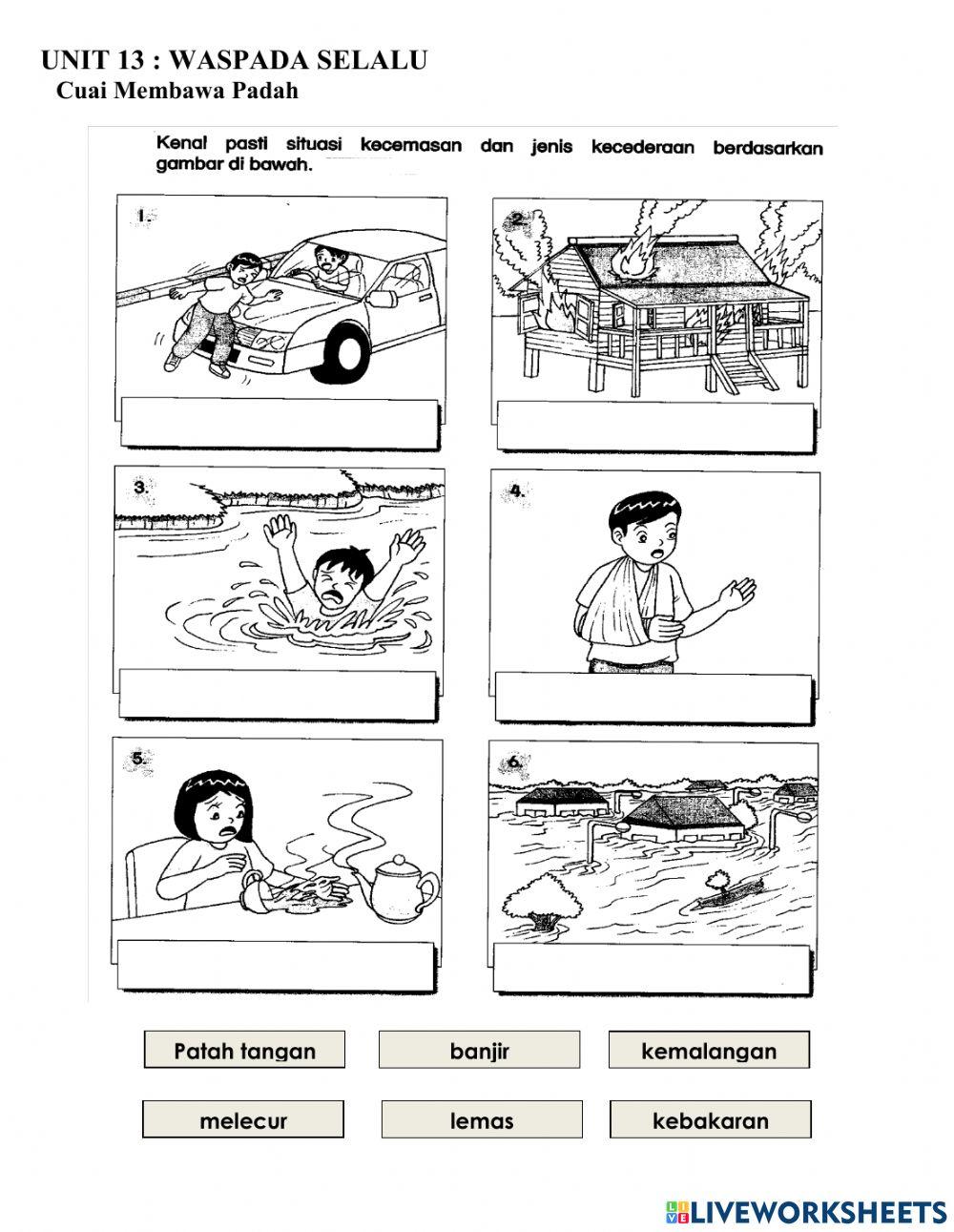 UNIT 13 : WASPADA SELALU
Cuai Membawa Padah

Kenal pasti situasi kecemasan dan jenis kecederaan berdasarkan gambar di bawah.

1.

2.

3.

4.

5.

6.

Patah tangan

banjir

kemalangan

melecur

lemas

kebakaran

LIVEWORKSHEETS