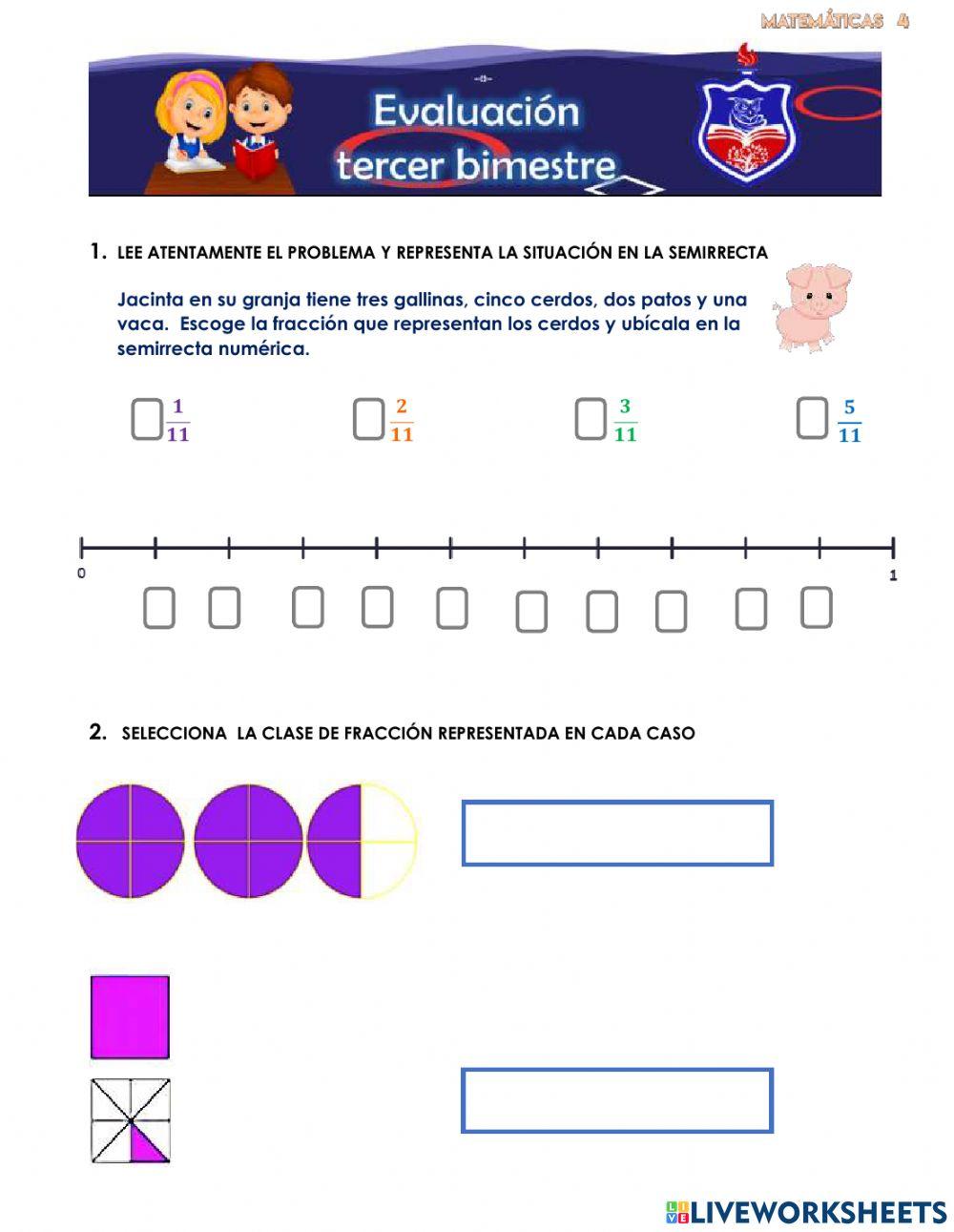 MATEMÁTICAS 4

Evaluación
tercer bimestre

1. LEE ATENTAMENTE EL PROBLEMA Y REPRESENTA LA SITUACIÓN EN LA SEMIRRECTA

Jacinta en su granja tiene tres gallinas, cinco cerdos, dos patos y una vaca. Escoge la fracción que representan los cerdos y ubícala en la semirrecta numérica.

$\frac{1}{11}$ $\frac{2}{11}$ $\frac{3}{11}$ $\frac{5}{11}$

0 1

2. SELECCIONA LA CLASE DE FRACCIÓN REPRESENTADA EN CADA CASO

LIVEWORKSHEETS