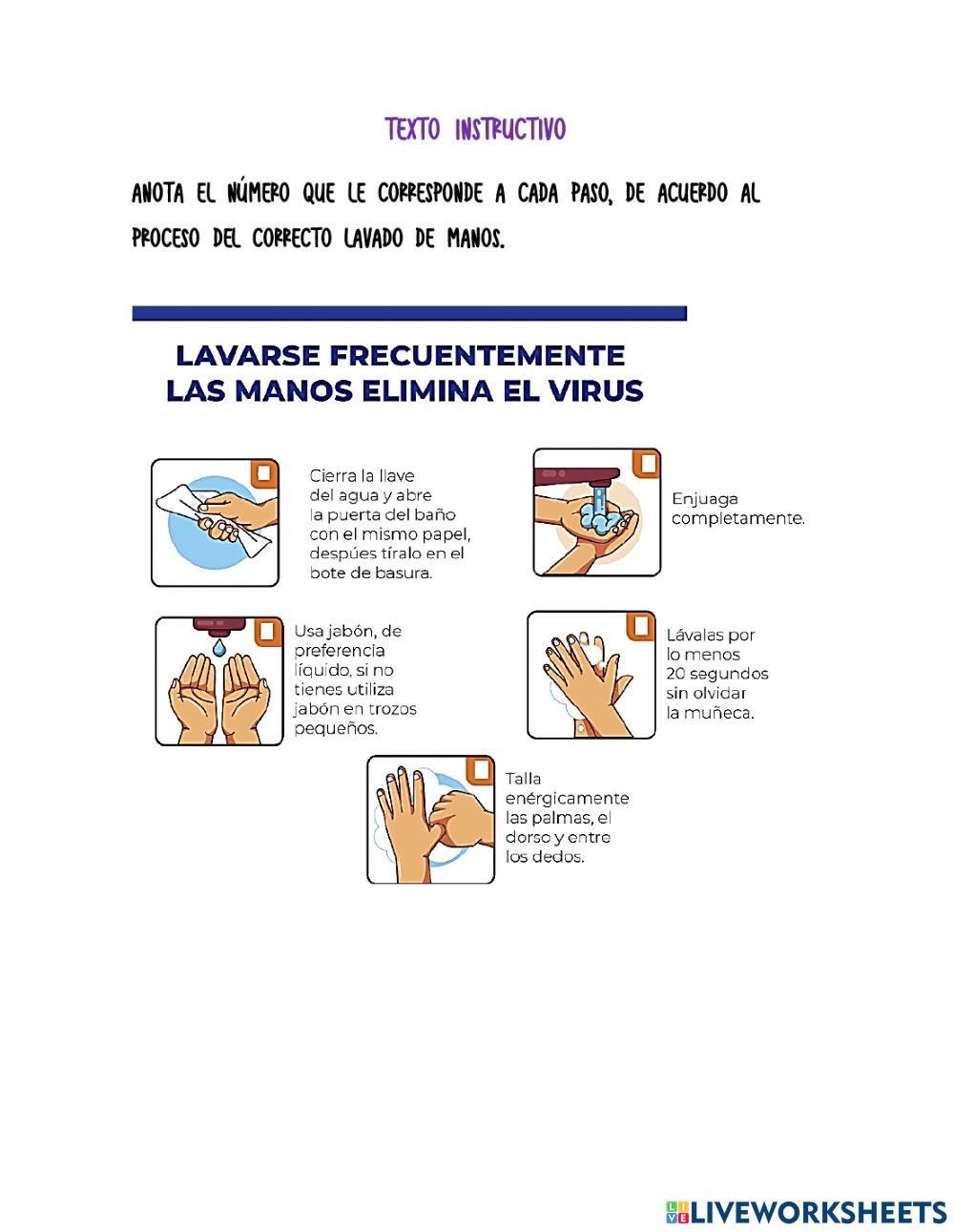 TEXTO INSTRUCTIVO

ANOTA EL NÚMERO QUE LE CORRESPONDE A CADA PASO, DE ACUERDO AL PROCESO DEL CORRECTO LAVADO DE MANOS.

LAVARSE FRECUENTEMENTE LAS MANOS ELIMINA EL VIRUS

Cierra la llave del agua y abre la puerta del baño con el mismo papel, despúes tíralo en el bote de basura.

Enjuaga completamente.

Usa jabón, de preferencia líquido, si no tienes utiliza jabón en trozos pequeños.

Lávalas por lo menos 20 segundos sin olvidar la muñeca.

Talla enérgicamente las palmas, el dorso y entre los dedos.

LIVEWORKSHEETS