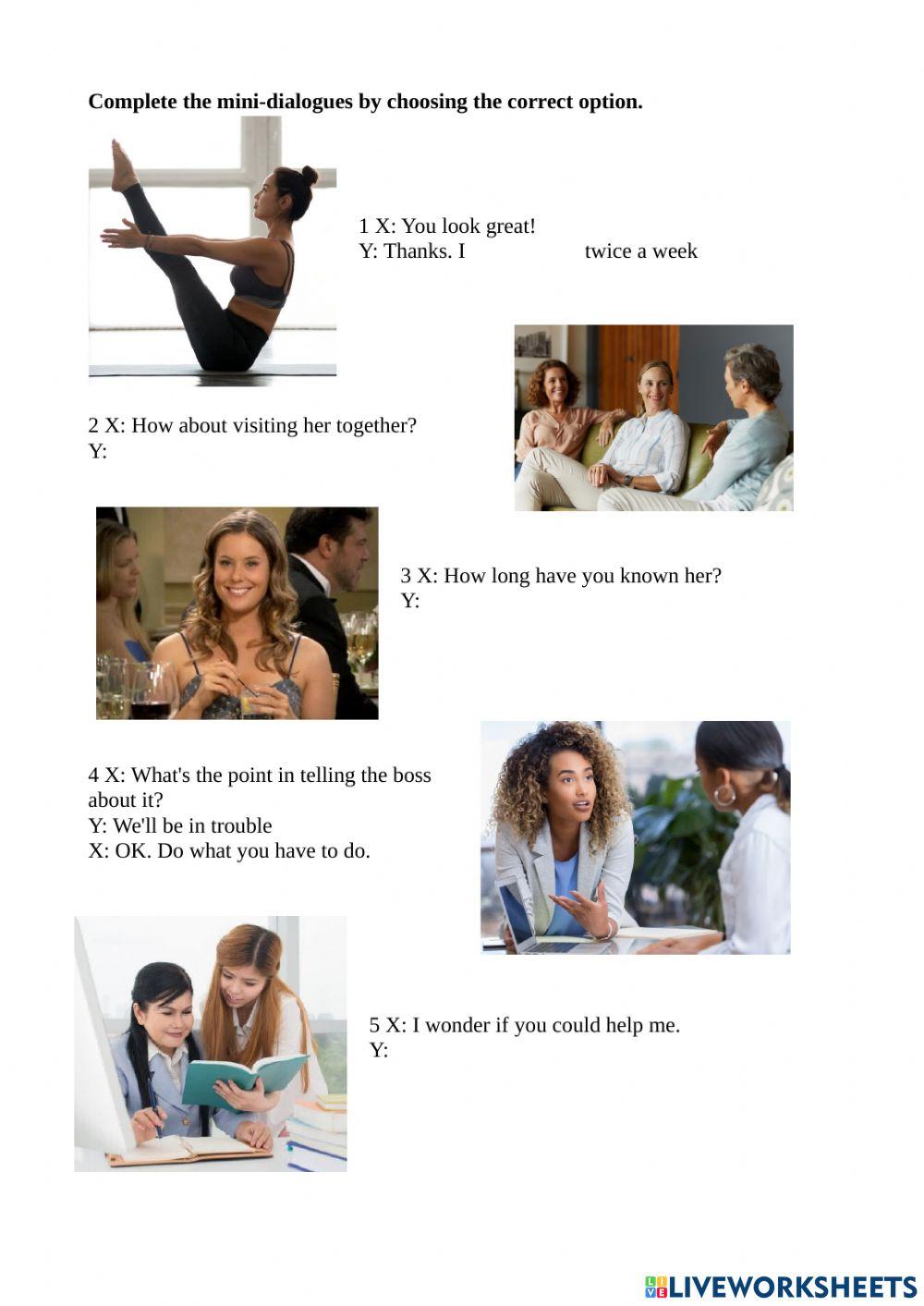 **Complete the mini-dialogues by choosing the correct option.**

1 X: You look great!
Y: Thanks. I twice a week

2 X: How about visiting her together?
Y:

3 X: How long have you known her?
Y:

4 X: What's the point in telling the boss about it?
Y: We'll be in trouble
X: OK. Do what you have to do.

5 X: I wonder if you could help me.
Y:

LIVEWORKSHEETS