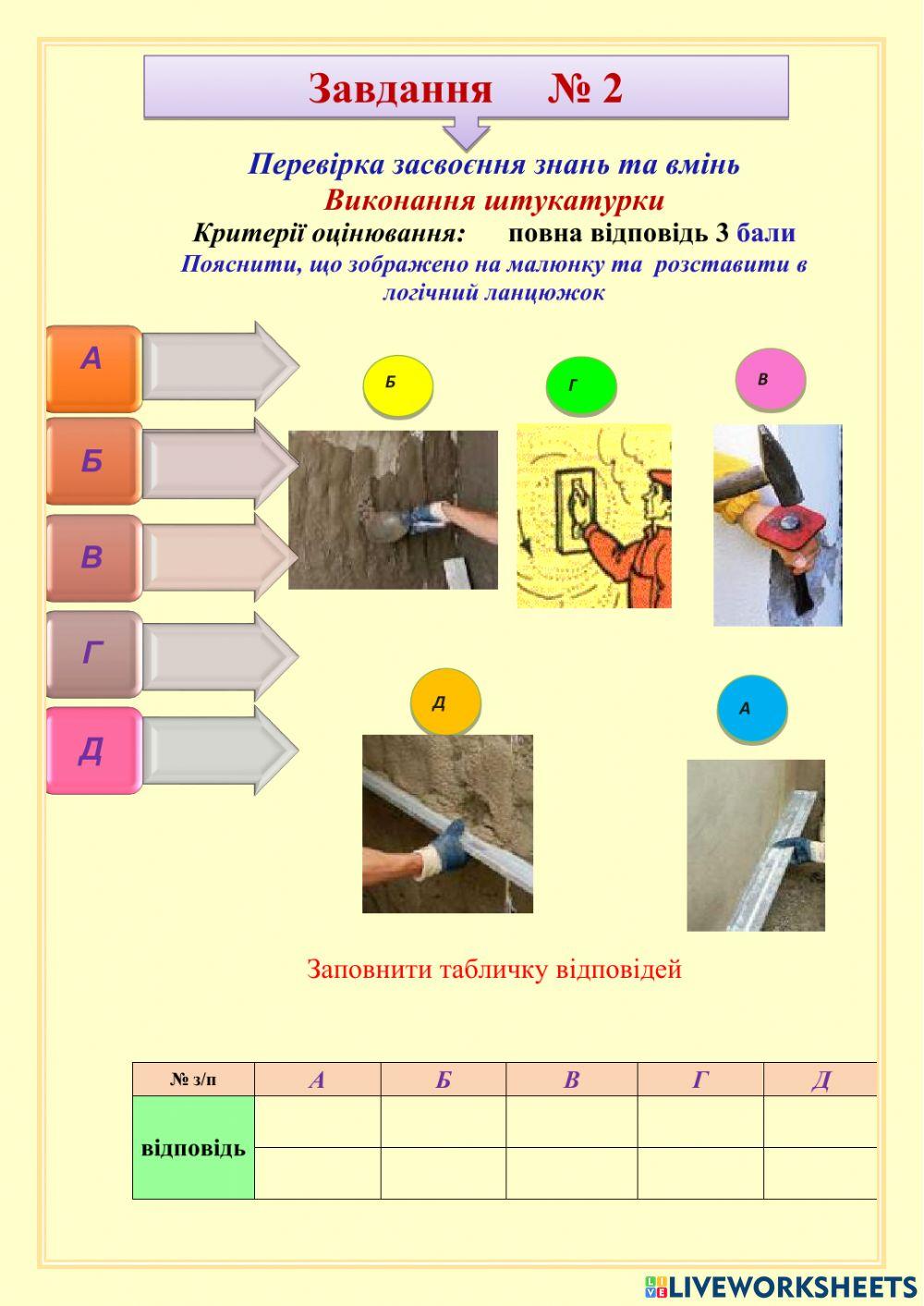 Завдання № 2

Перевірка засвоєння знань та вмінь
Виконання штукатурки
Критерії оцінювання: повна відповідь 3 бали
Пояснити, що зображено на малюнку та розставити в логічний ланцюжок

А
Б
В
Г
Д

Б
Г
В

Д
А

Заповнити табличку відповідей

| № з/п | А | Б | В | Г | Д |
|---|---|---|---|---|---|
| відповідь | | | | | |
| | | | | | |

LIVEWORKSHEETS