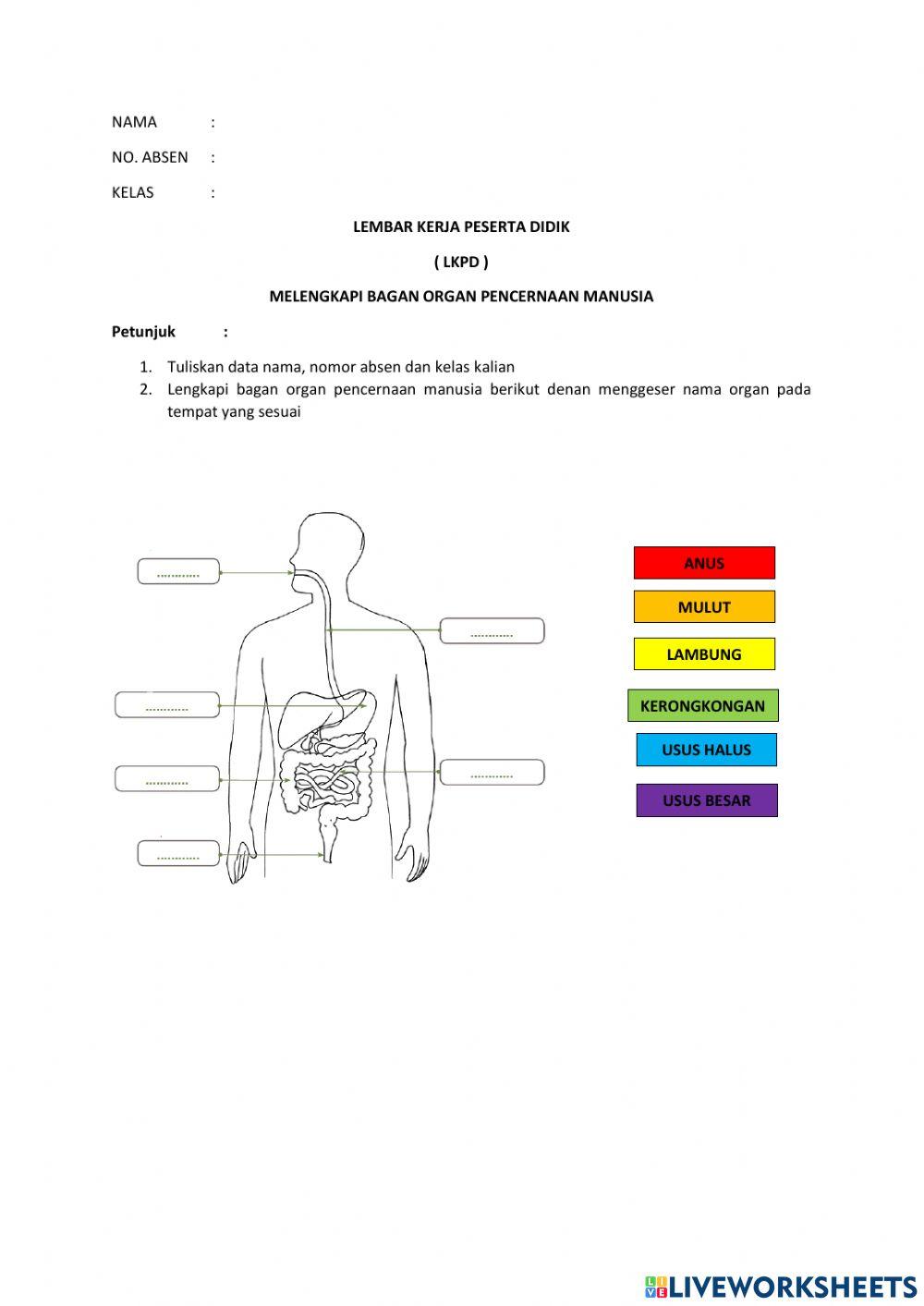 NAMA :

NO. ABSEN :

KELAS :

LEMBAR KERJA PESERTA DIDIK

( LKPD )

MELENGKAPI BAGAN ORGAN PENCERNAAN MANUSIA

Petunjuk :

1. Tuliskan data nama, nomor absen dan kelas kalian
2. Lengkapi bagan organ pencernaan manusia berikut denan menggeser nama organ pada tempat yang sesuai

............

............

............

............

............

............

ANUS

MULUT

LAMBUNG

KERONGKONGAN

USUS HALUS

USUS BESAR

LIVEWORKSHEETS