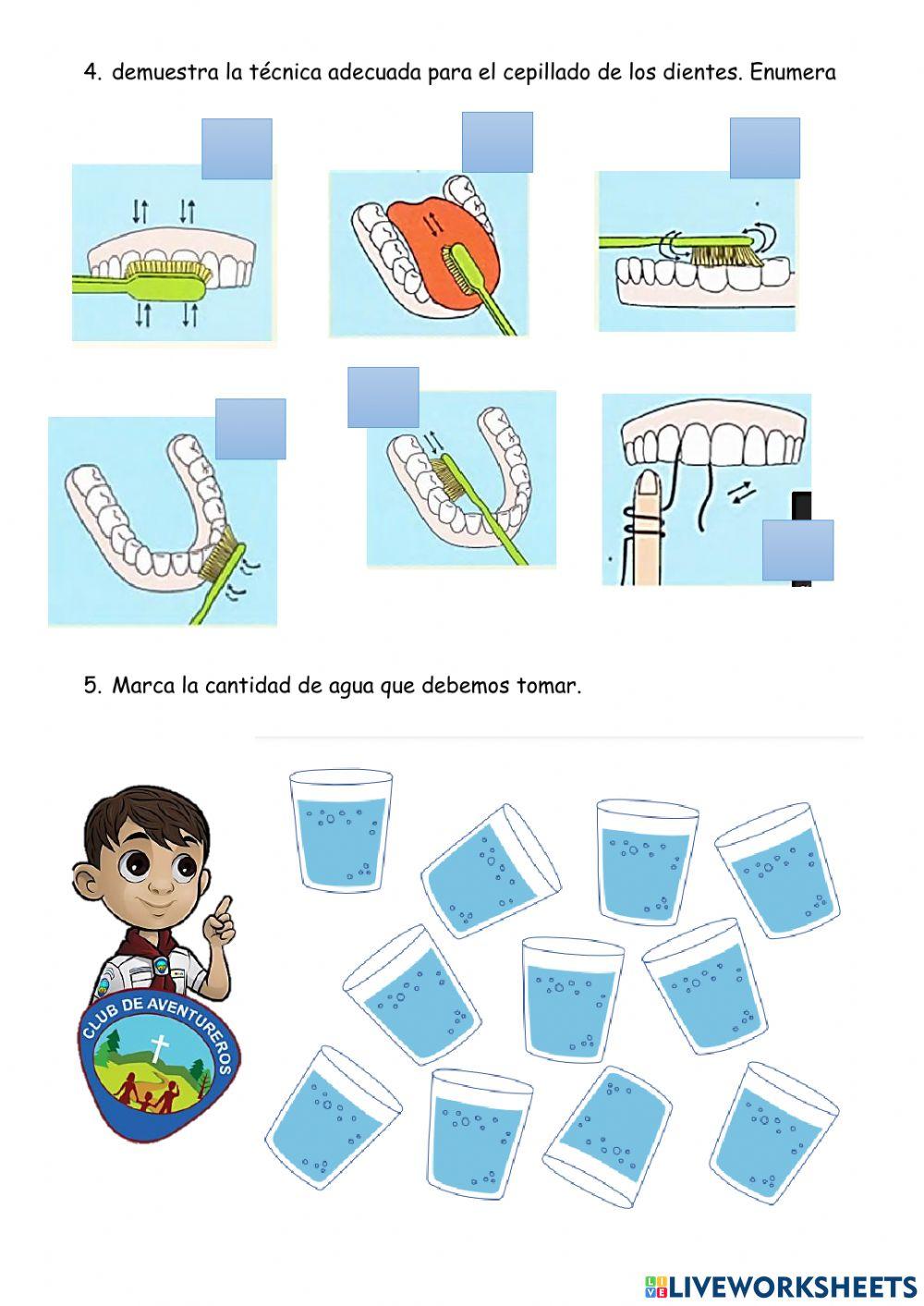 4. demuestra la técnica adecuada para el cepillado de los dientes. Enumera

5. Marca la cantidad de agua que debemos tomar.

CLUB DE AVENTUREROS

LIVEWORKSHEETS