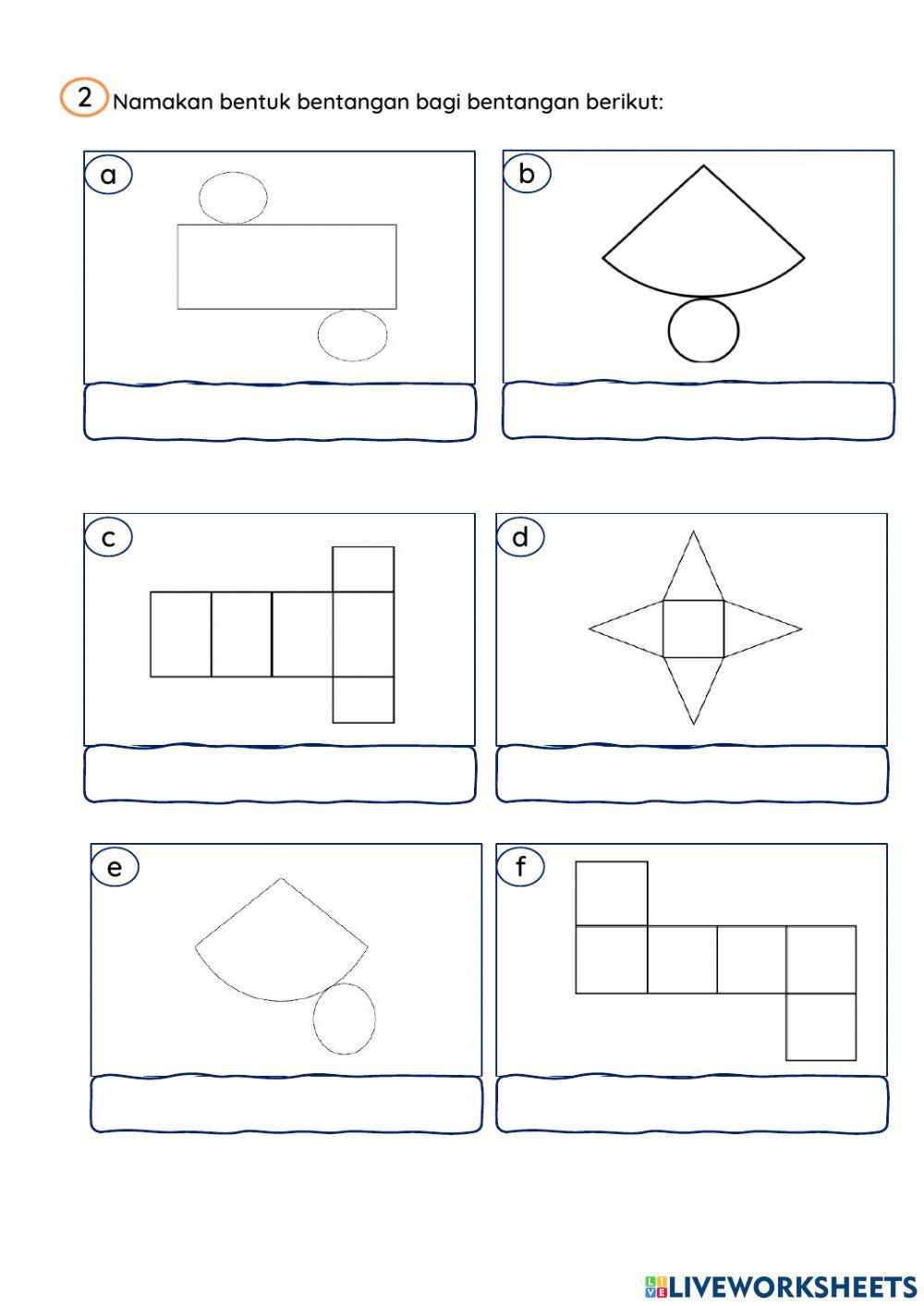 2 Namakan bentuk bentangan bagi bentangan berikut:

a

b

c

d

e

f

LIVEWORKSHEETS