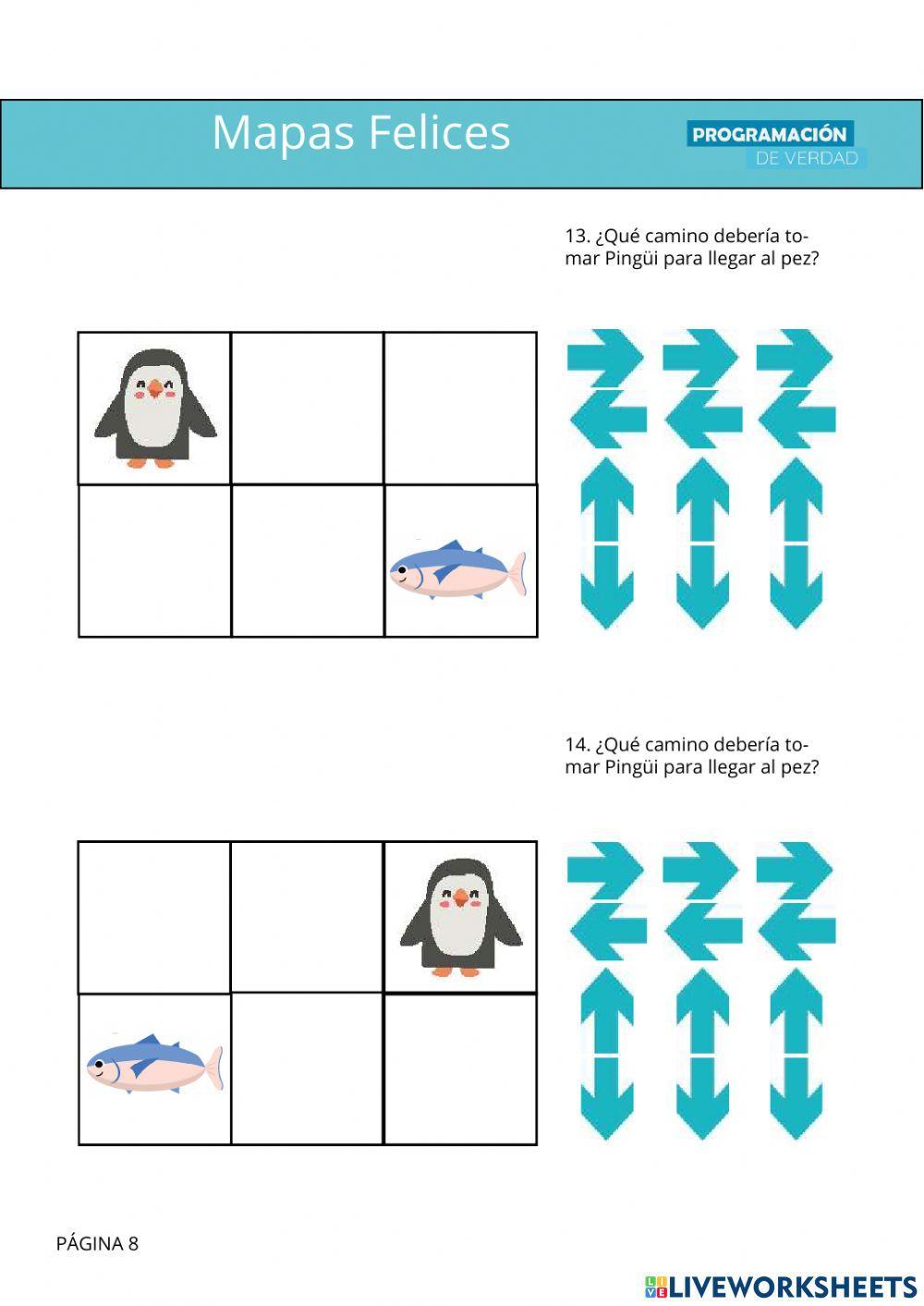 Mapas Felices

PROGRAMACIÓN
DE VERDAD

13. ¿Qué camino debería tomar Pingüi para llegar al pez?

14. ¿Qué camino debería tomar Pingüi para llegar al pez?

PÁGINA 8

LIVEWORKSHEETS