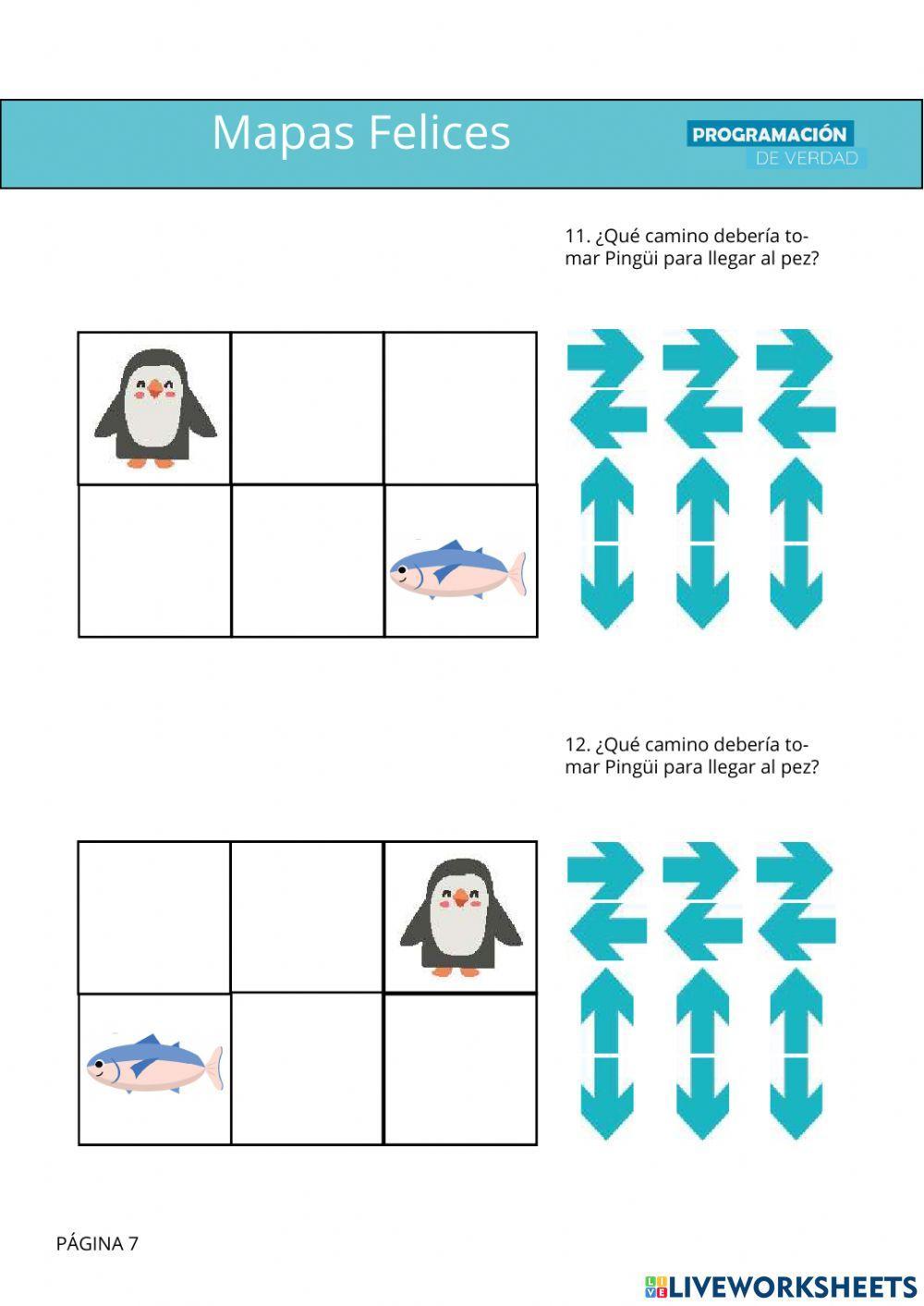 Mapas Felices

PROGRAMACIÓN
DE VERDAD

11. ¿Qué camino debería tomar Pingüi para llegar al pez?

12. ¿Qué camino debería tomar Pingüi para llegar al pez?

PÁGINA 7

LIVEWORKSHEETS