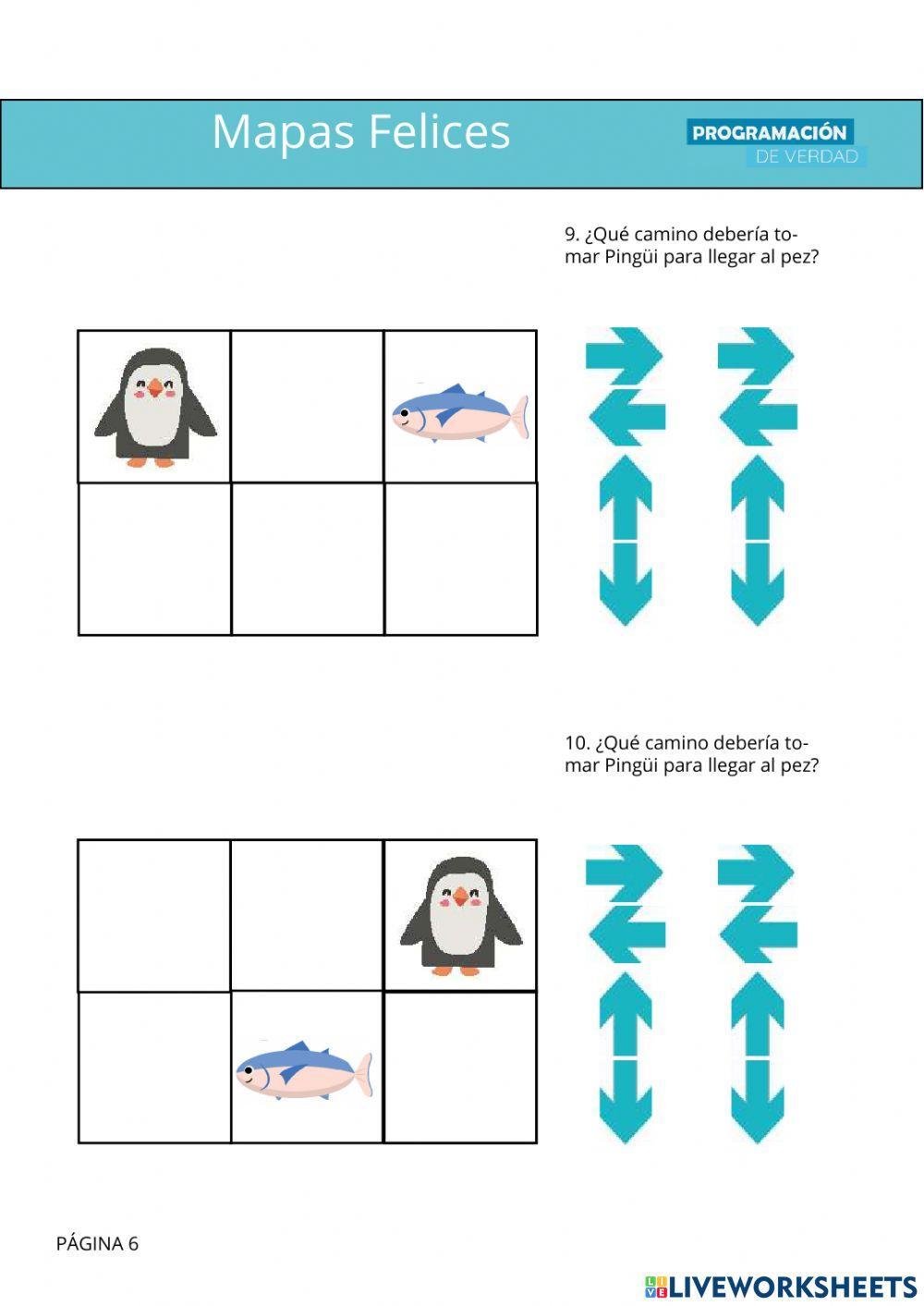 Mapas Felices

PROGRAMACIÓN
DE VERDAD

9. ¿Qué camino debería tomar Pingüi para llegar al pez?

10. ¿Qué camino debería tomar Pingüi para llegar al pez?

PÁGINA 6

LIVEWORKSHEETS