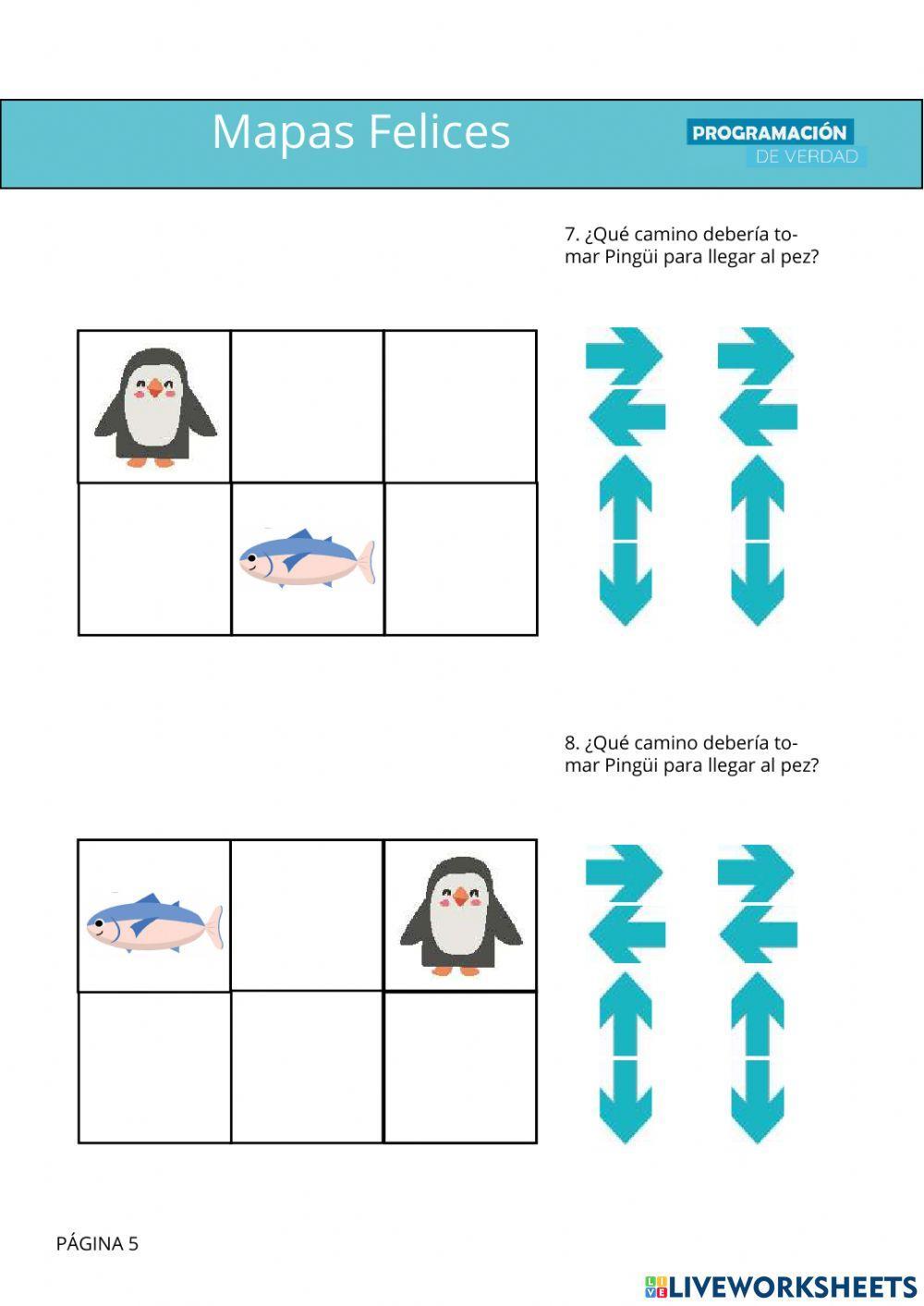 Mapas Felices

PROGRAMACIÓN DE VERDAD

7. ¿Qué camino debería tomar Pingüi para llegar al pez?

8. ¿Qué camino debería tomar Pingüi para llegar al pez?

PÁGINA 5

LIVEWORKSHEETS