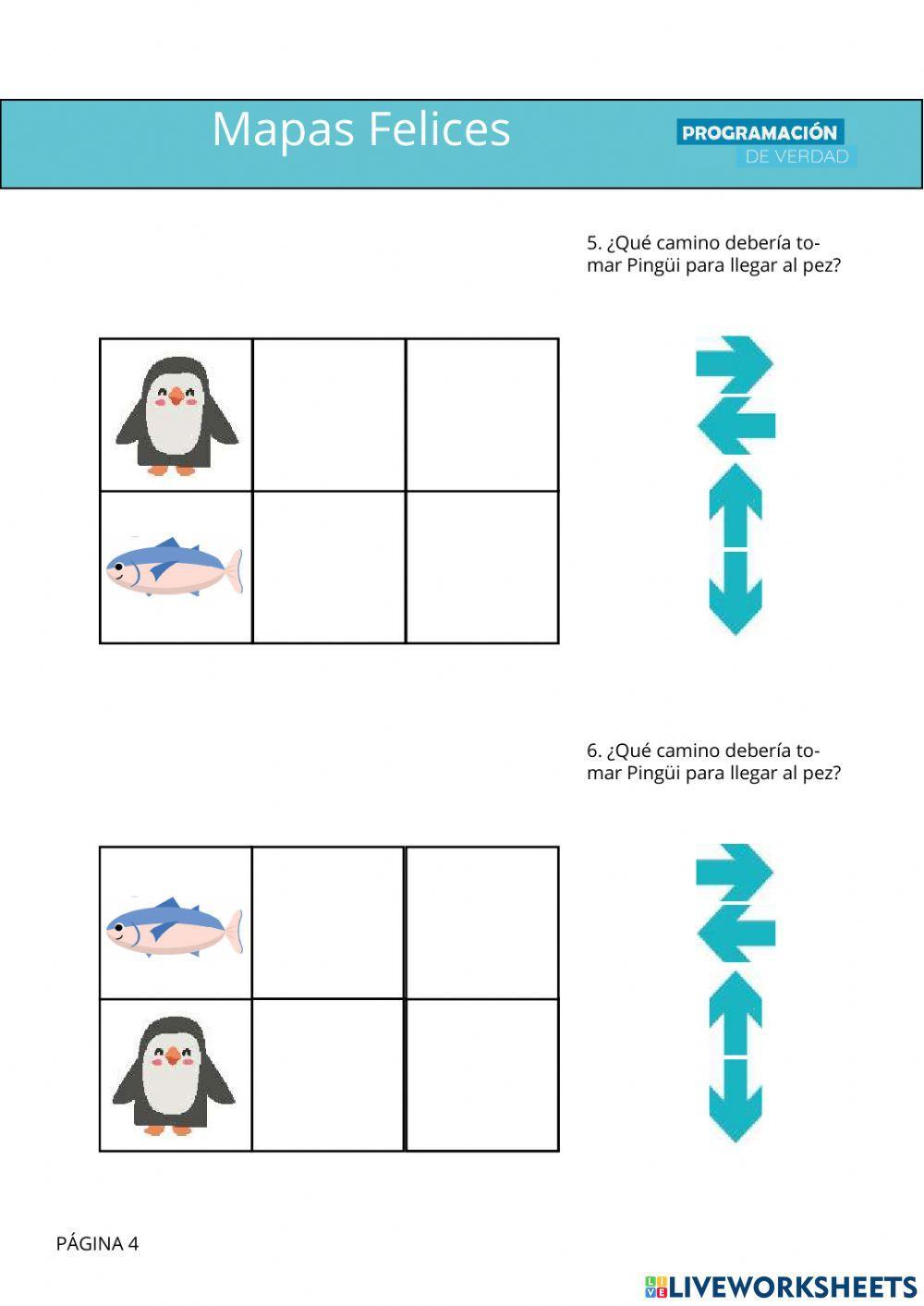 Mapas Felices

PROGRAMACIÓN
DE VERDAD

5. ¿Qué camino debería tomar Pingüi para llegar al pez?

6. ¿Qué camino debería tomar Pingüi para llegar al pez?

PÁGINA 4

LIVEWORKSHEETS