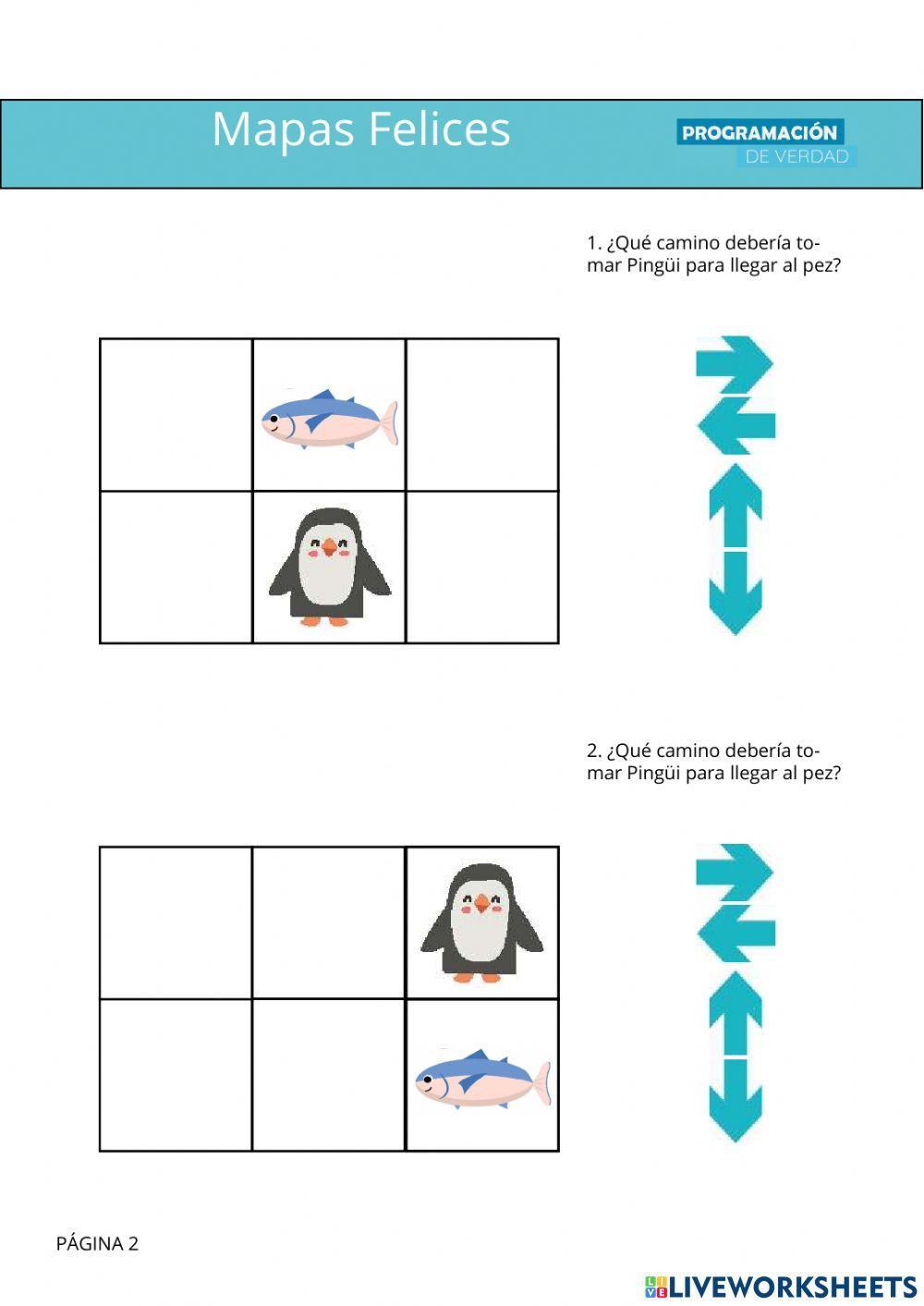 Mapas Felices

PROGRAMACIÓN
DE VERDAD

1. ¿Qué camino debería tomar Pingüi para llegar al pez?

2. ¿Qué camino debería tomar Pingüi para llegar al pez?

PÁGINA 2

LIVEWORKSHEETS