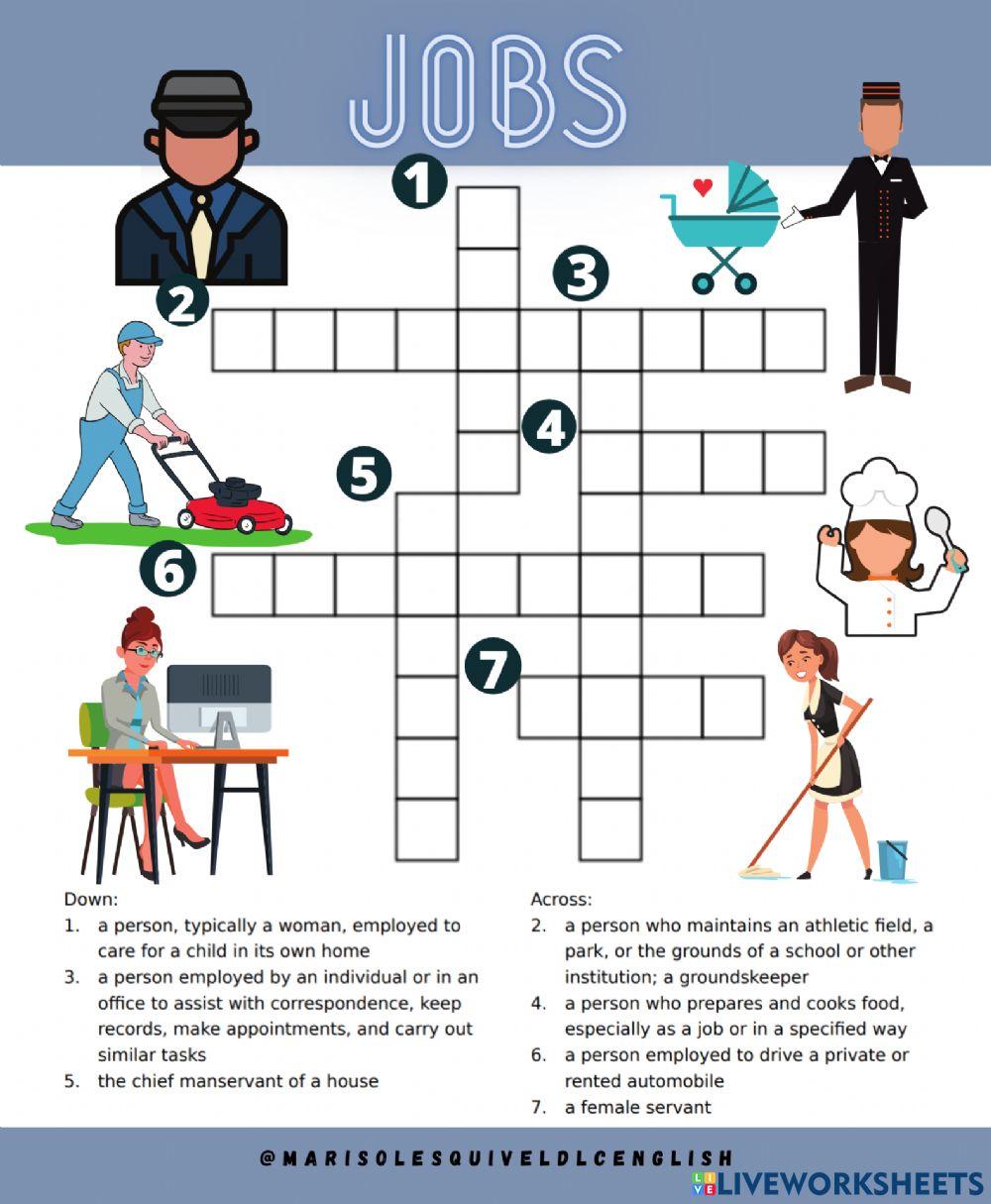 JOBS

1

3

2

4

5

6

7

Down:
1. a person, typically a woman, employed to care for a child in its own home
3. a person employed by an individual or in an office to assist with correspondence, keep records, make appointments, and carry out similar tasks
5. the chief manservant of a house

Across:
2. a person who maintains an athletic field, a park, or the grounds of a school or other institution; a groundskeeper
4. a person who prepares and cooks food, especially as a job or in a specified way
6. a person employed to drive a private or rented automobile
7. a female servant

@MARISOLESQUIVELDLCENGLISH

LIVEWORKSHEETS