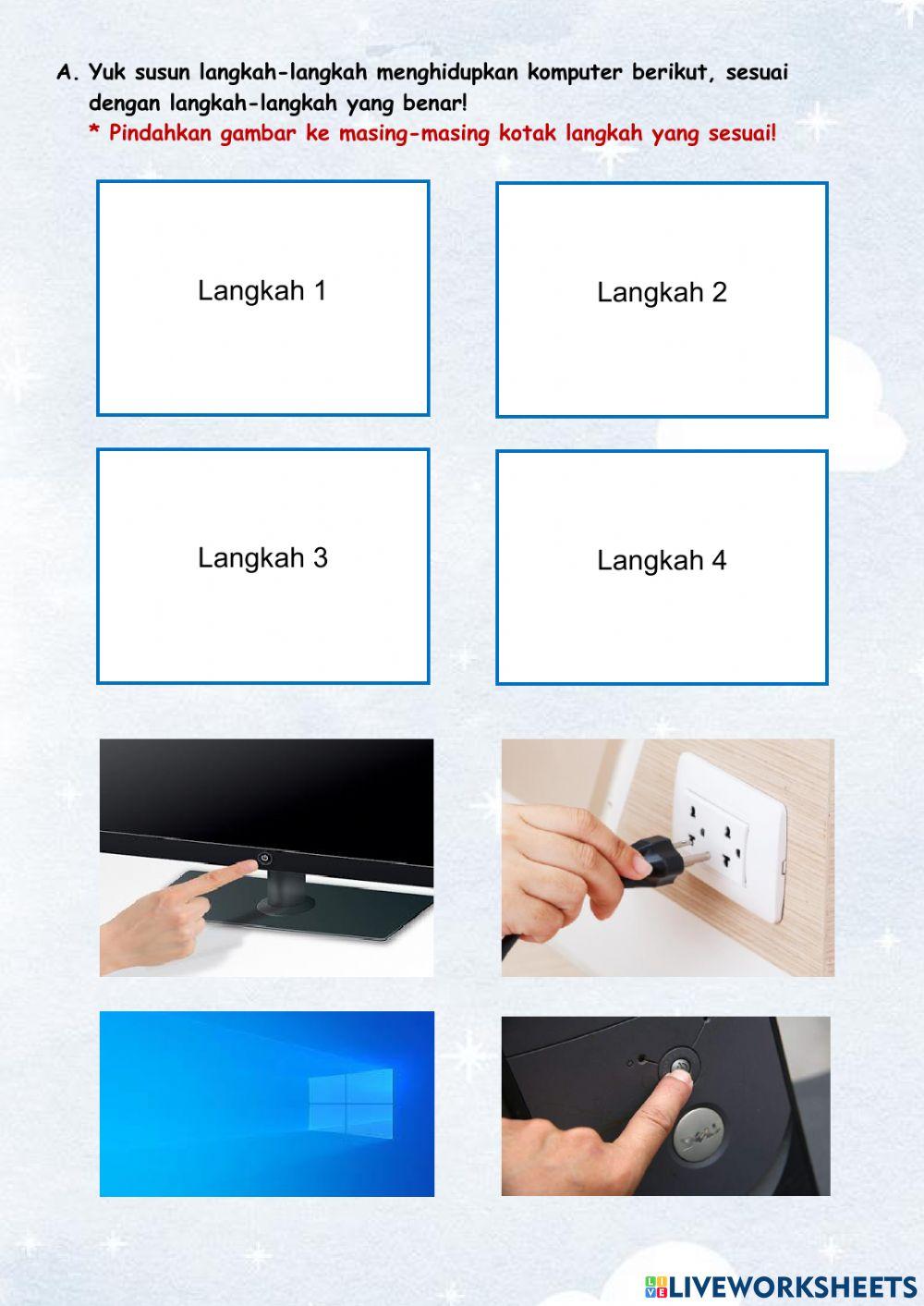 A. Yuk susun langkah-langkah menghidupkan komputer berikut, sesuai dengan langkah-langkah yang benar!
* Pindahkan gambar ke masing-masing kotak langkah yang sesuai!

Langkah 1

Langkah 2

Langkah 3

Langkah 4

LIVEWORKSHEETS