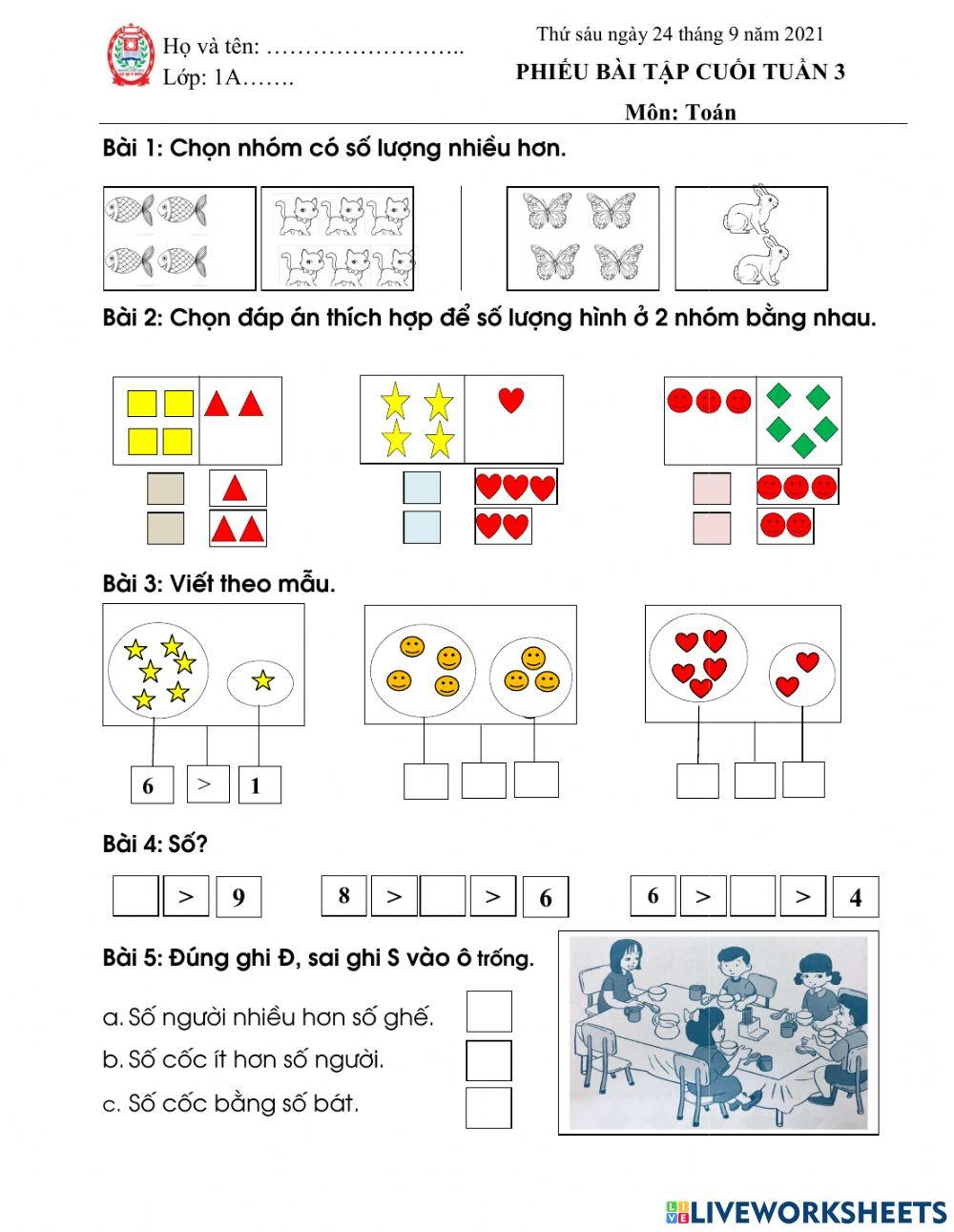 Họ và tên: ……………………..
Lớp: 1A…….

Thứ sáu ngày 24 tháng 9 năm 2021
PHIẾU BÀI TẬP CUỐI TUẦN 3
Môn: Toán

Bài 1: Chọn nhóm có số lượng nhiều hơn.

Bài 2: Chọn đáp án thích hợp để số lượng hình ở 2 nhóm bằng nhau.

Bài 3: Viết theo mẫu.

6 > 1

Bài 4: Số?

> 9

8 > > 6

6 > > 4

Bài 5: Đúng ghi Đ, sai ghi S vào ô trống.

a. Số người nhiều hơn số ghế.
b. Số cốc ít hơn số người.
c. Số cốc bằng số bát.

LIVEWORKSHEETS